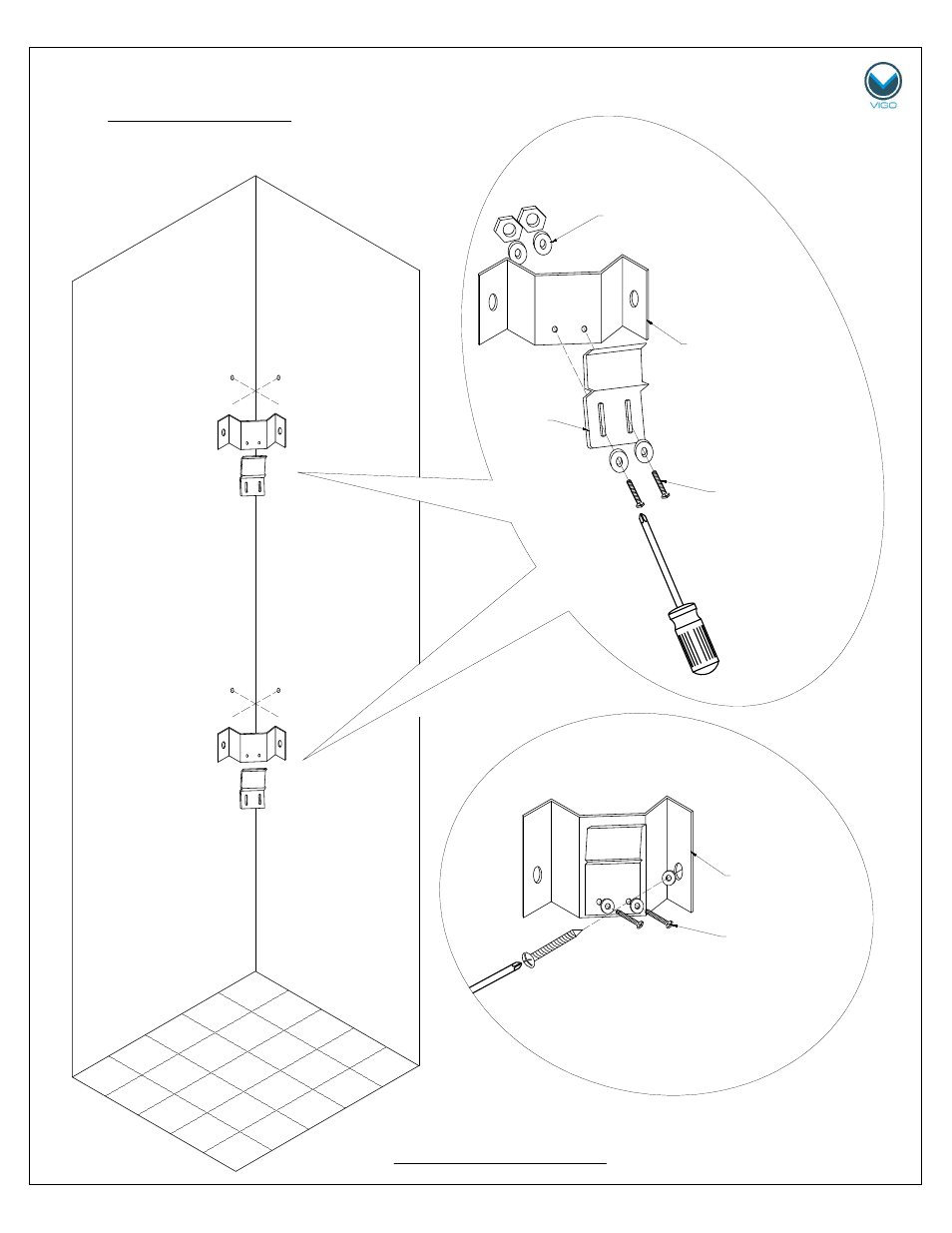 VIGO