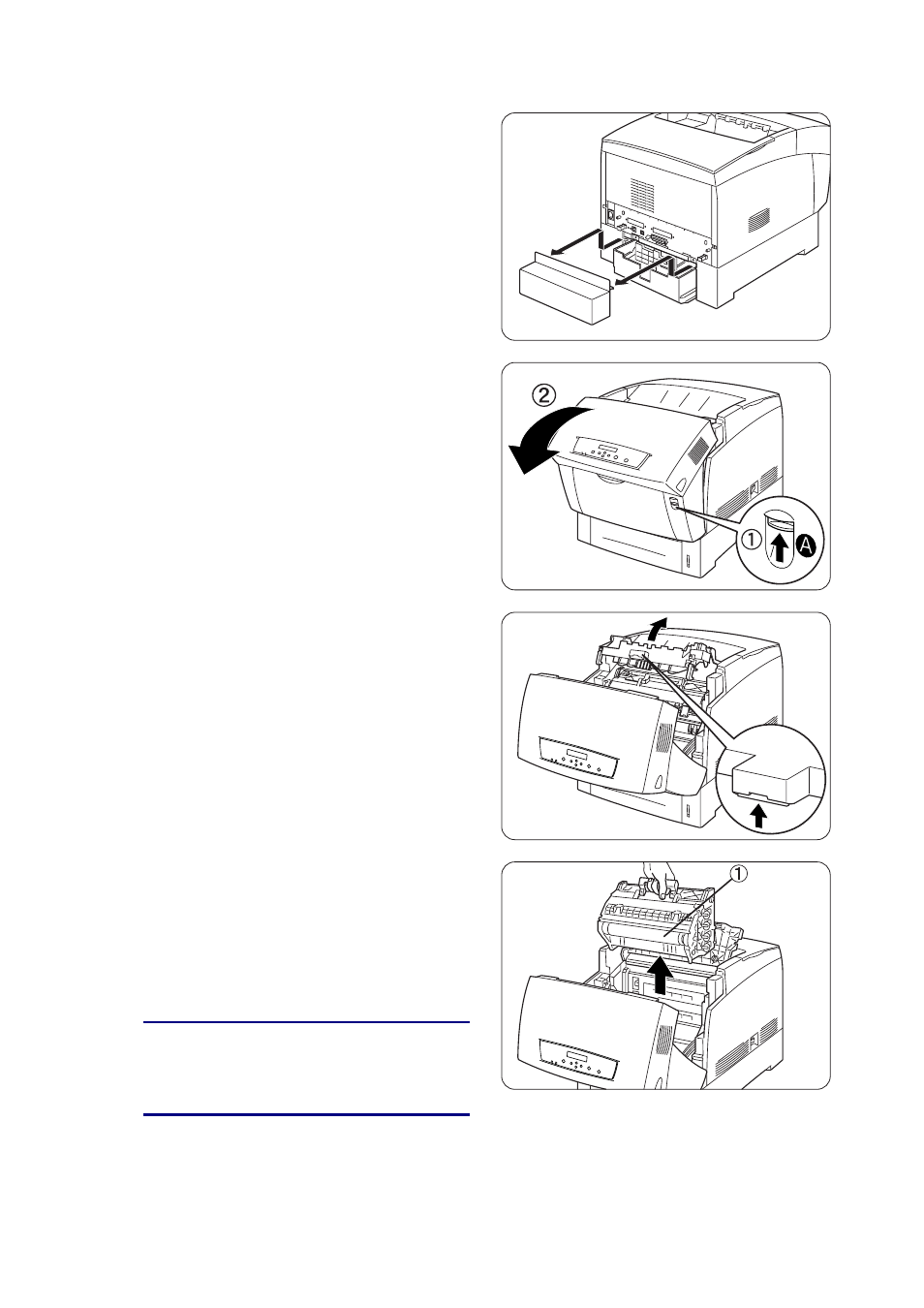 ②

①

A

①