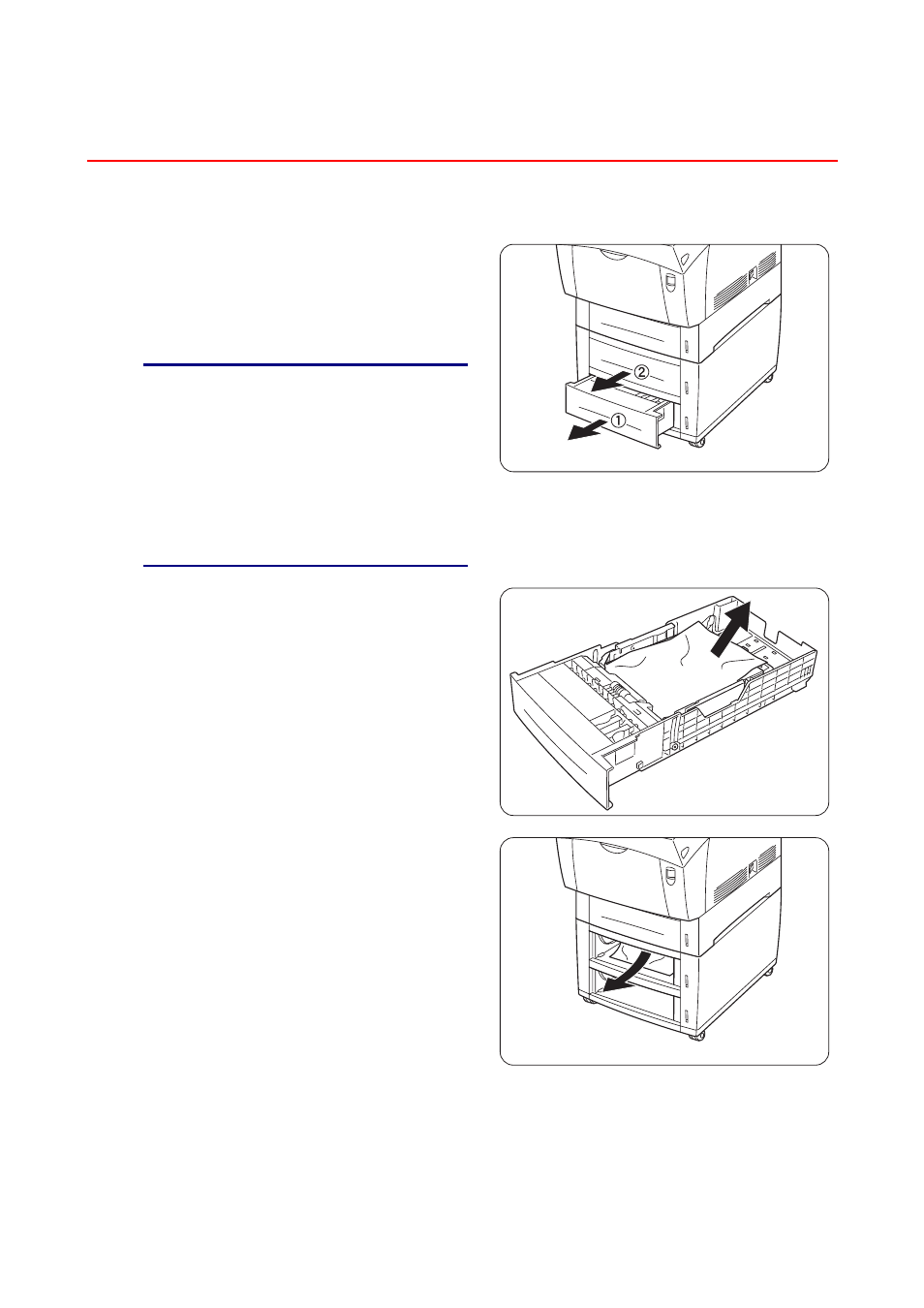 ②

①