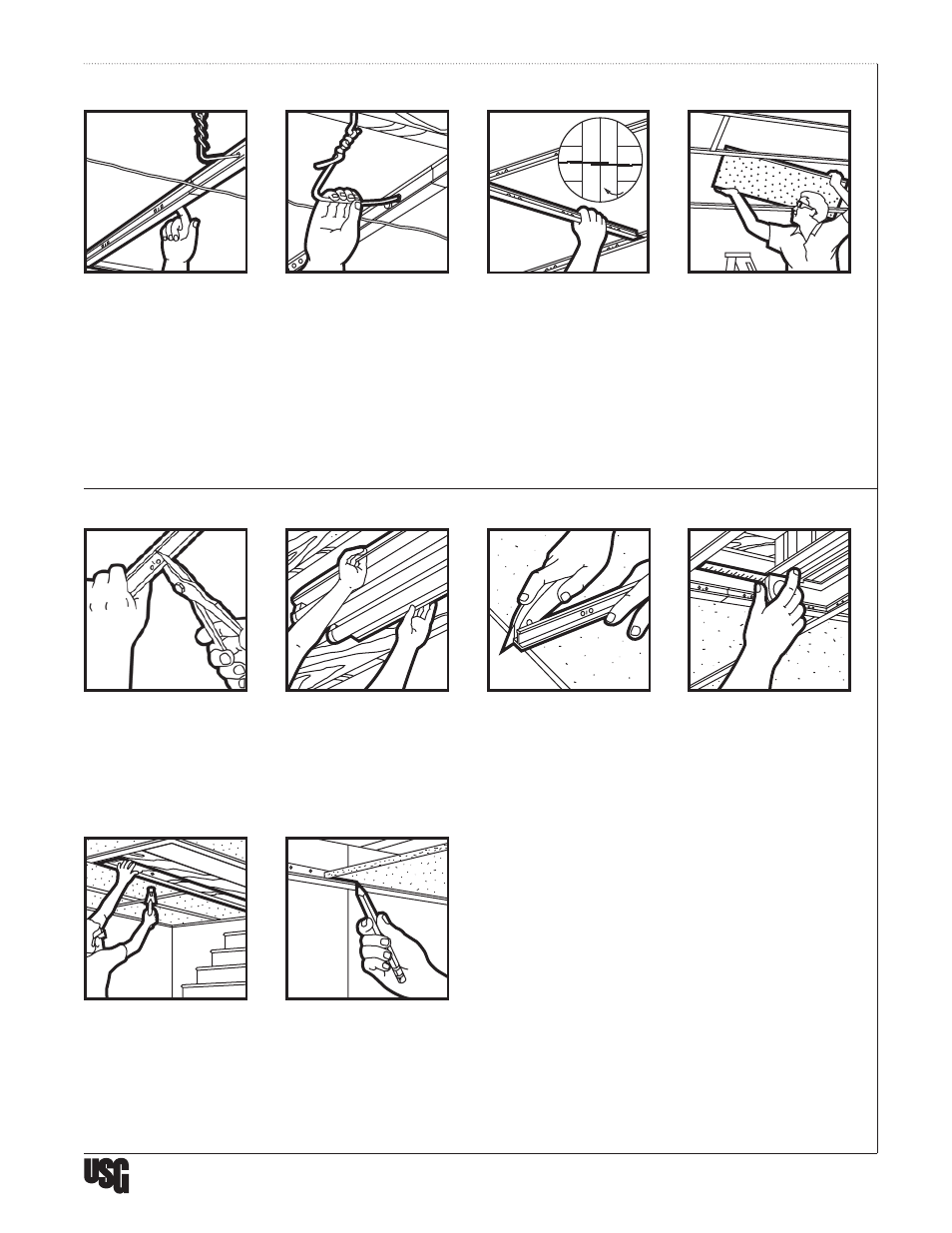 USG