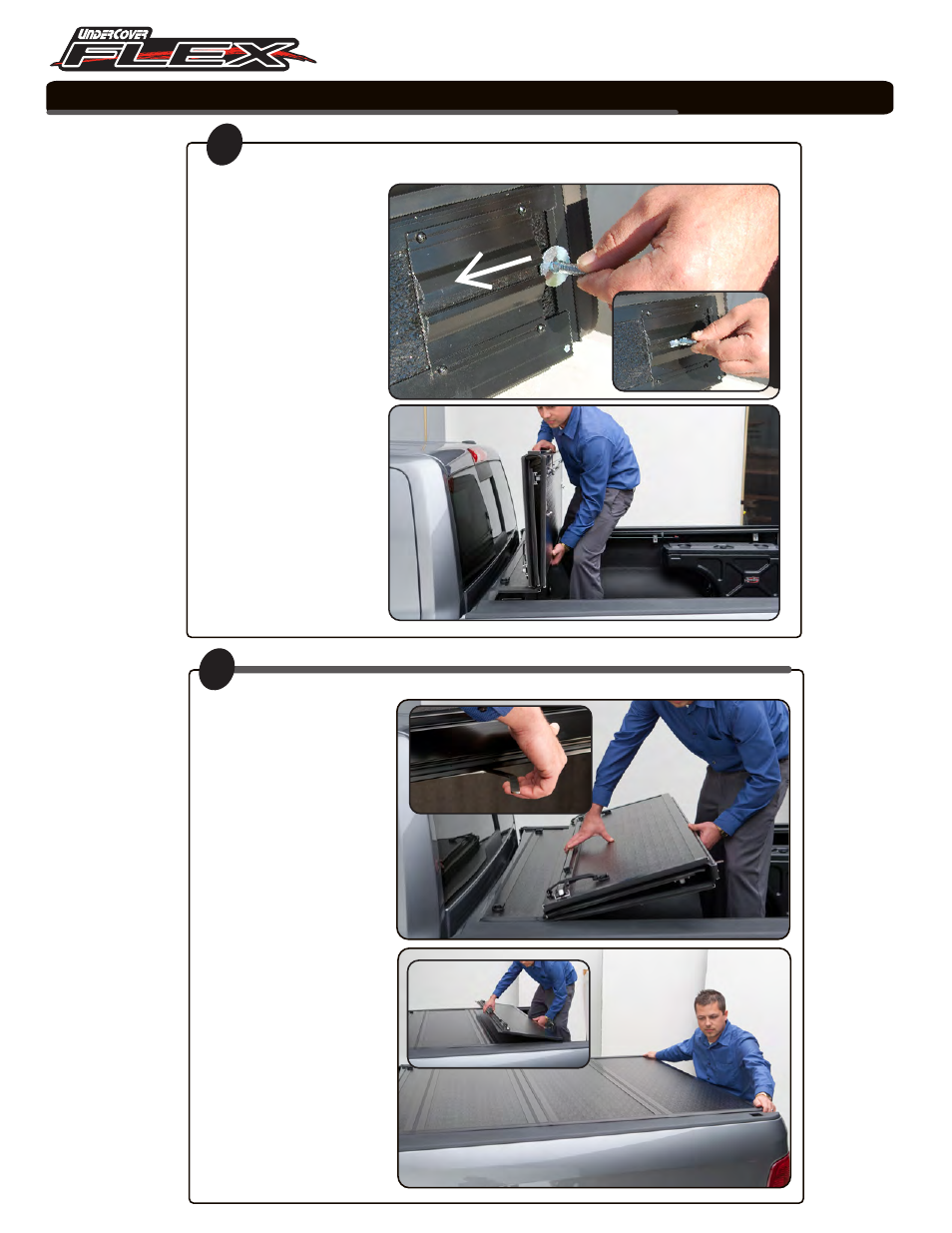 UNDERCOVER FLEX