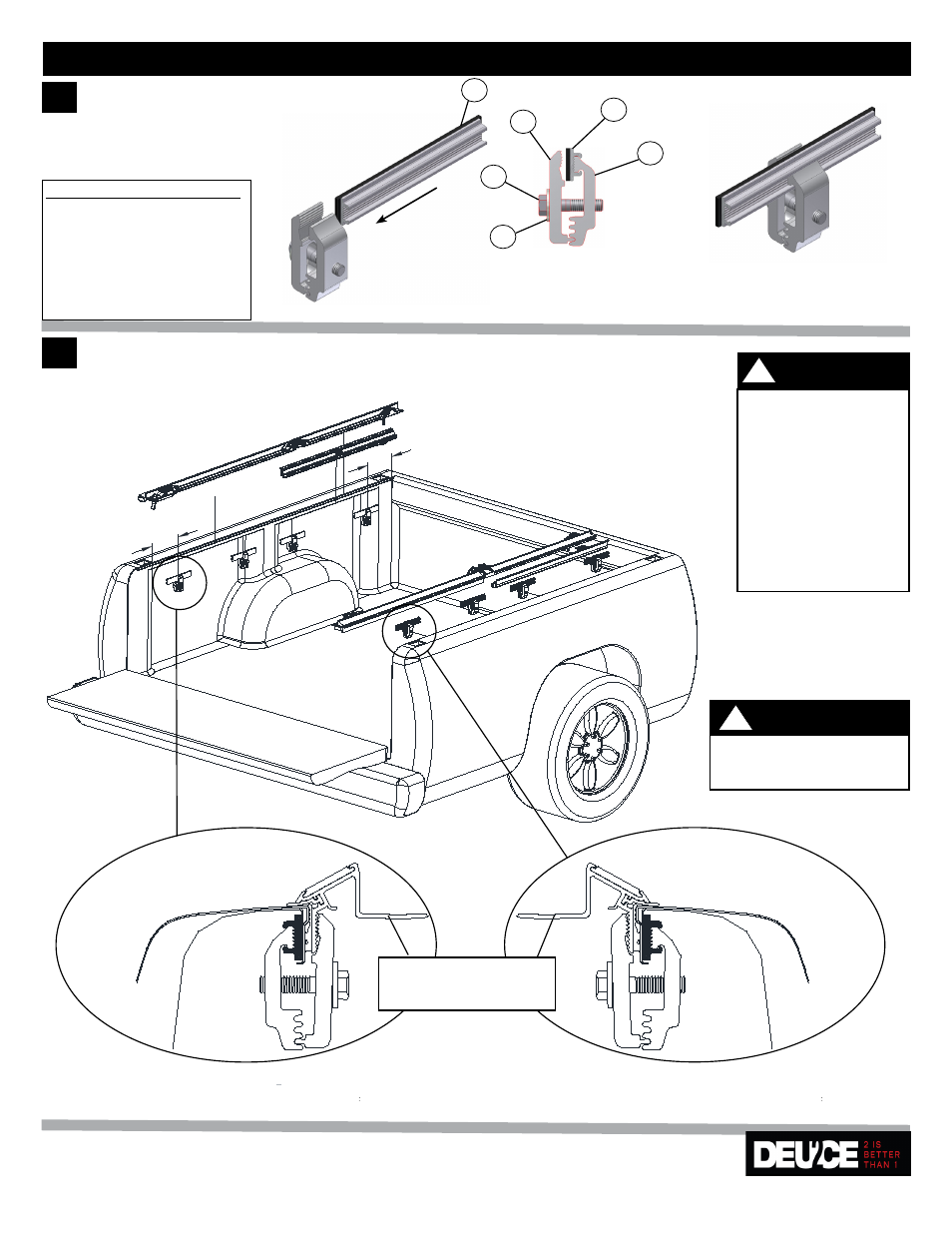 DEUCE
2 IS
BETTER
THAN 1