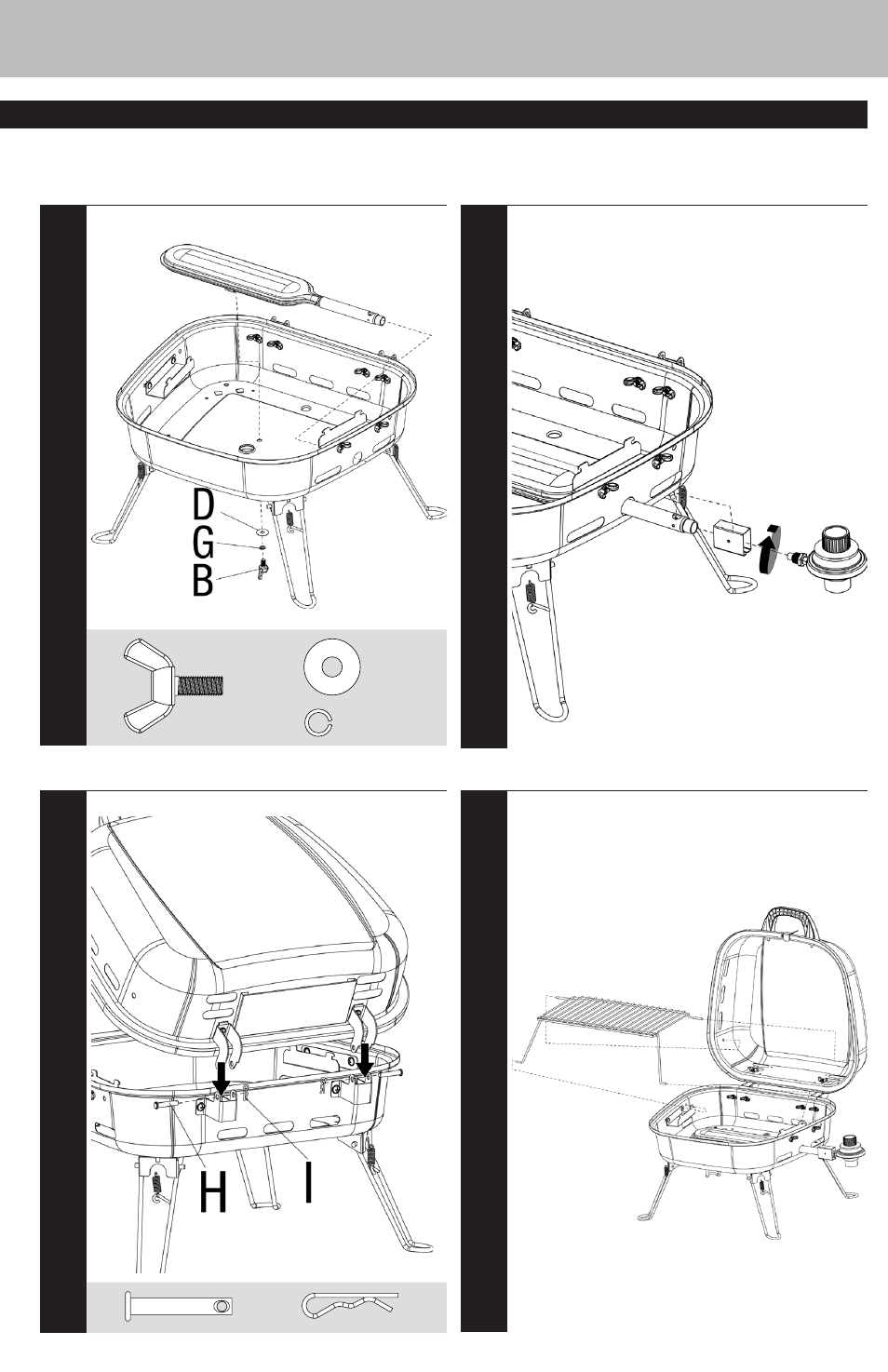 D
G
B

H
I