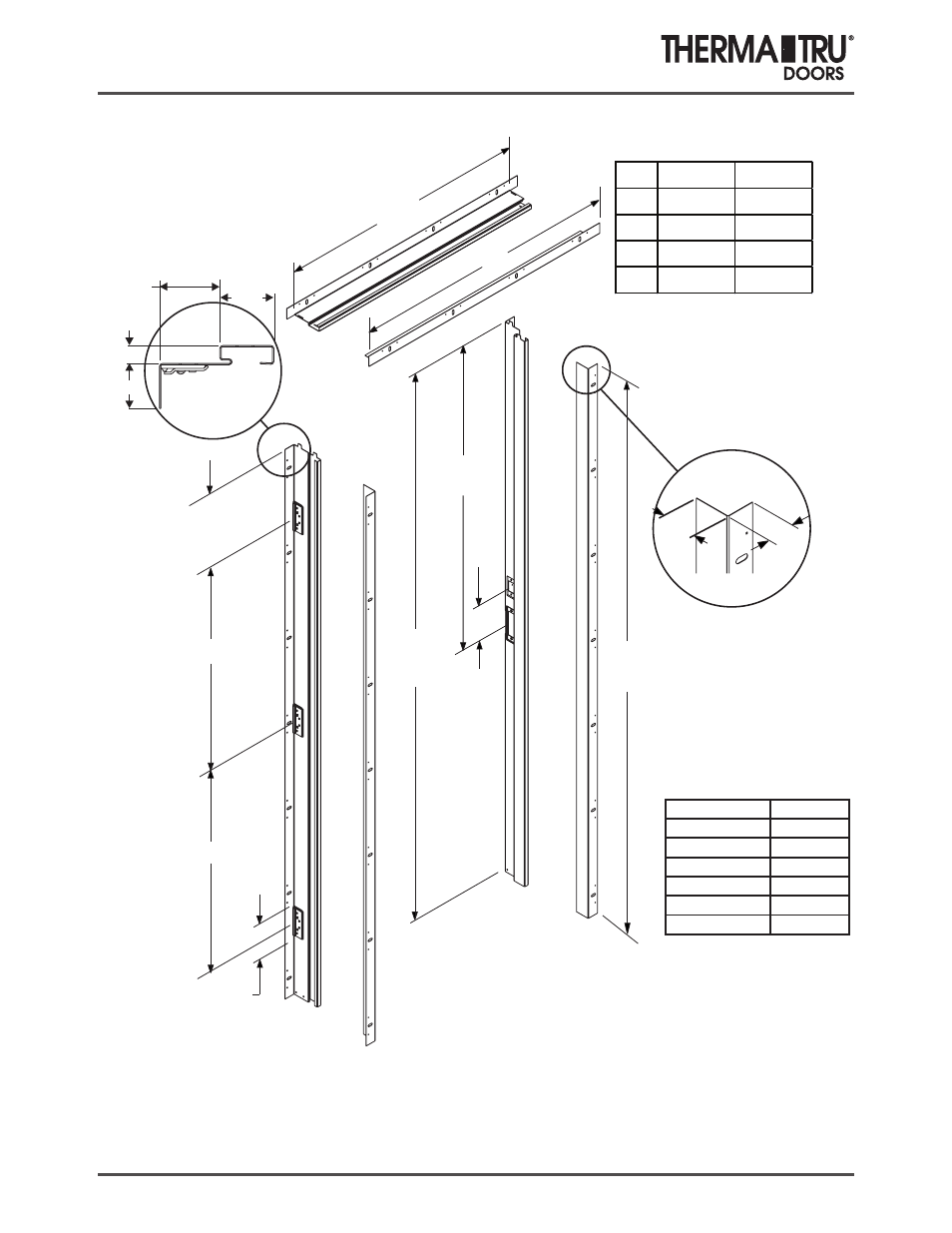 THERMA TRU®
DOORS