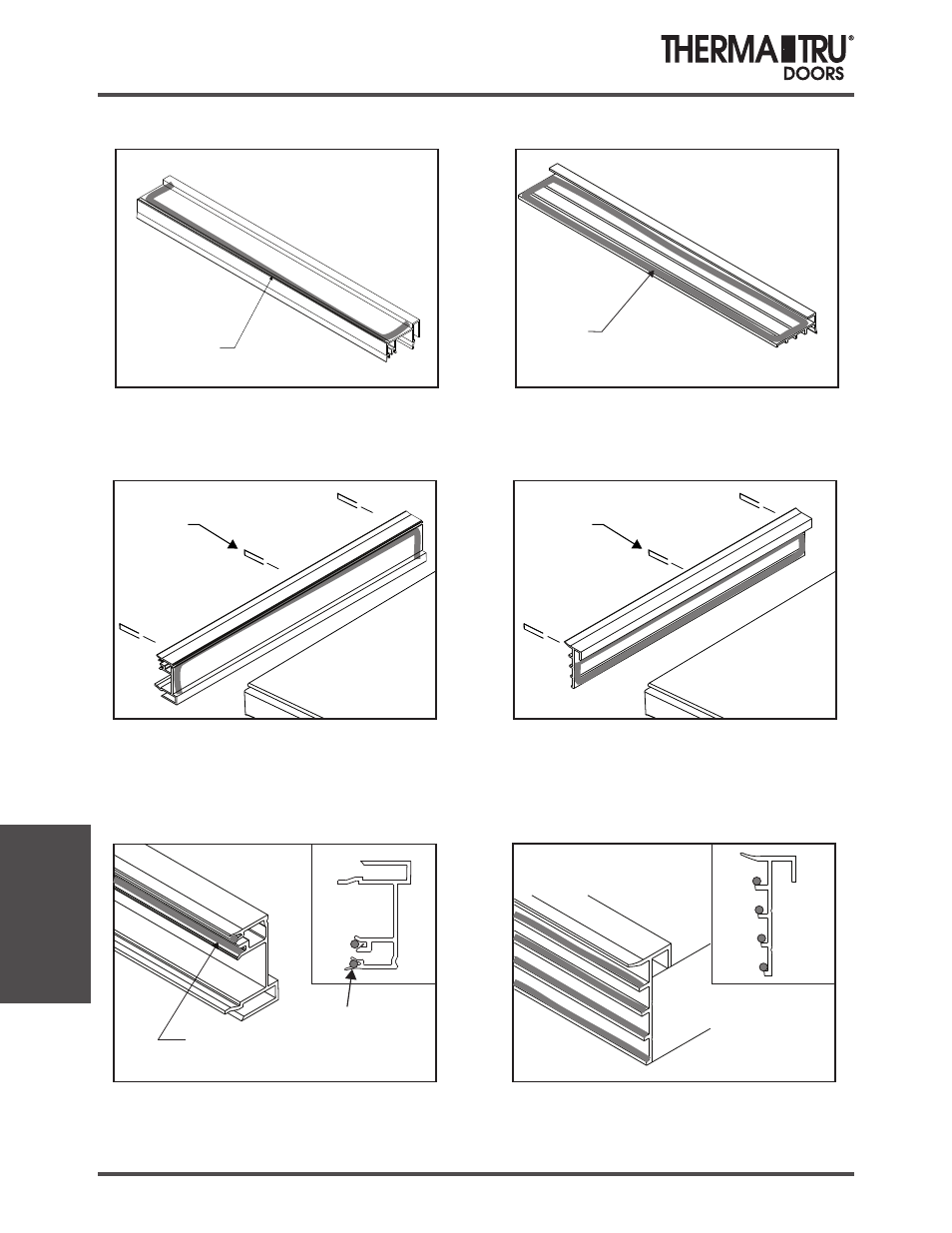 THERMA TRU®
DOORS