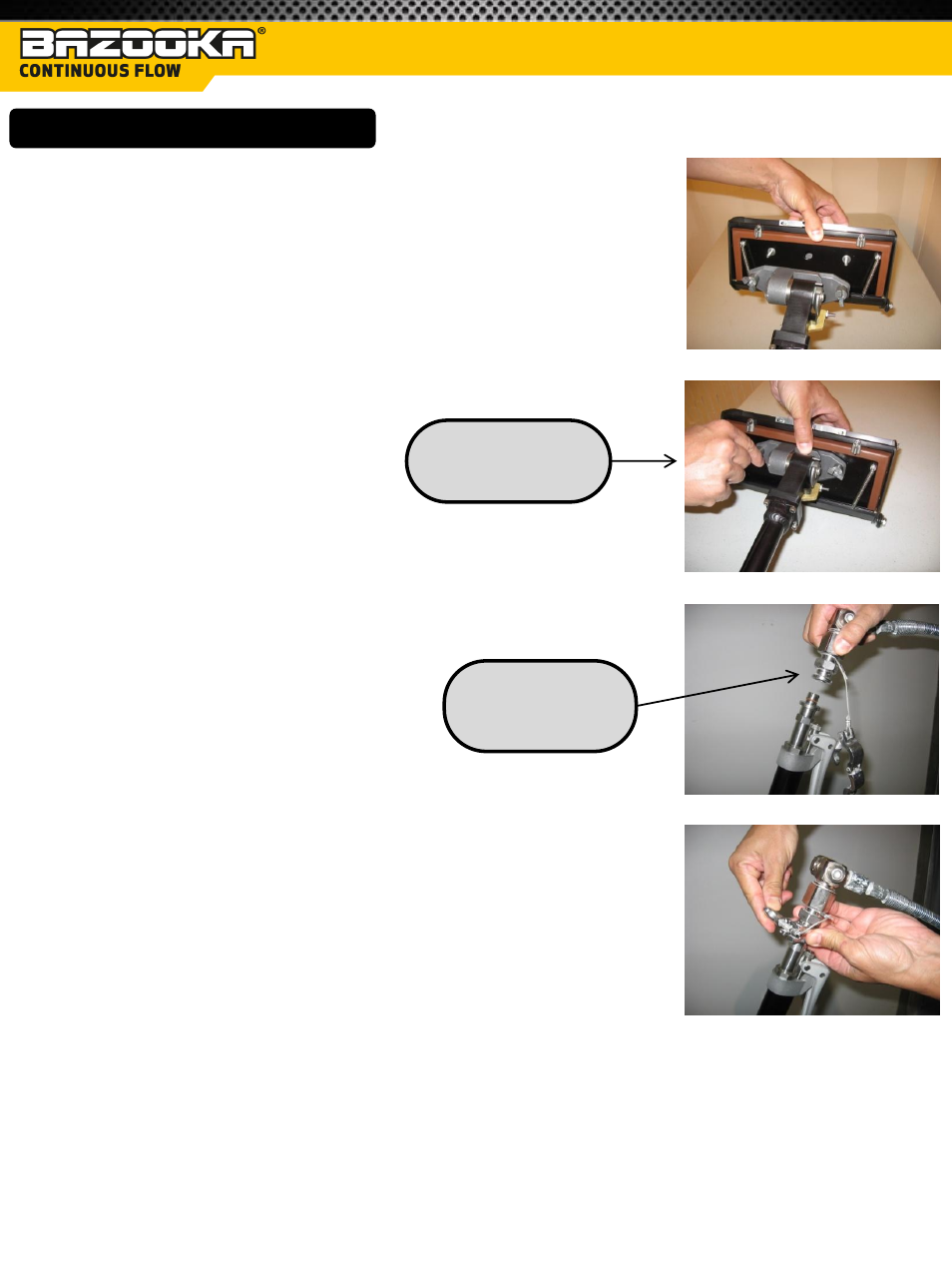 BAZOOKA®
CONTINUOUS FLOW