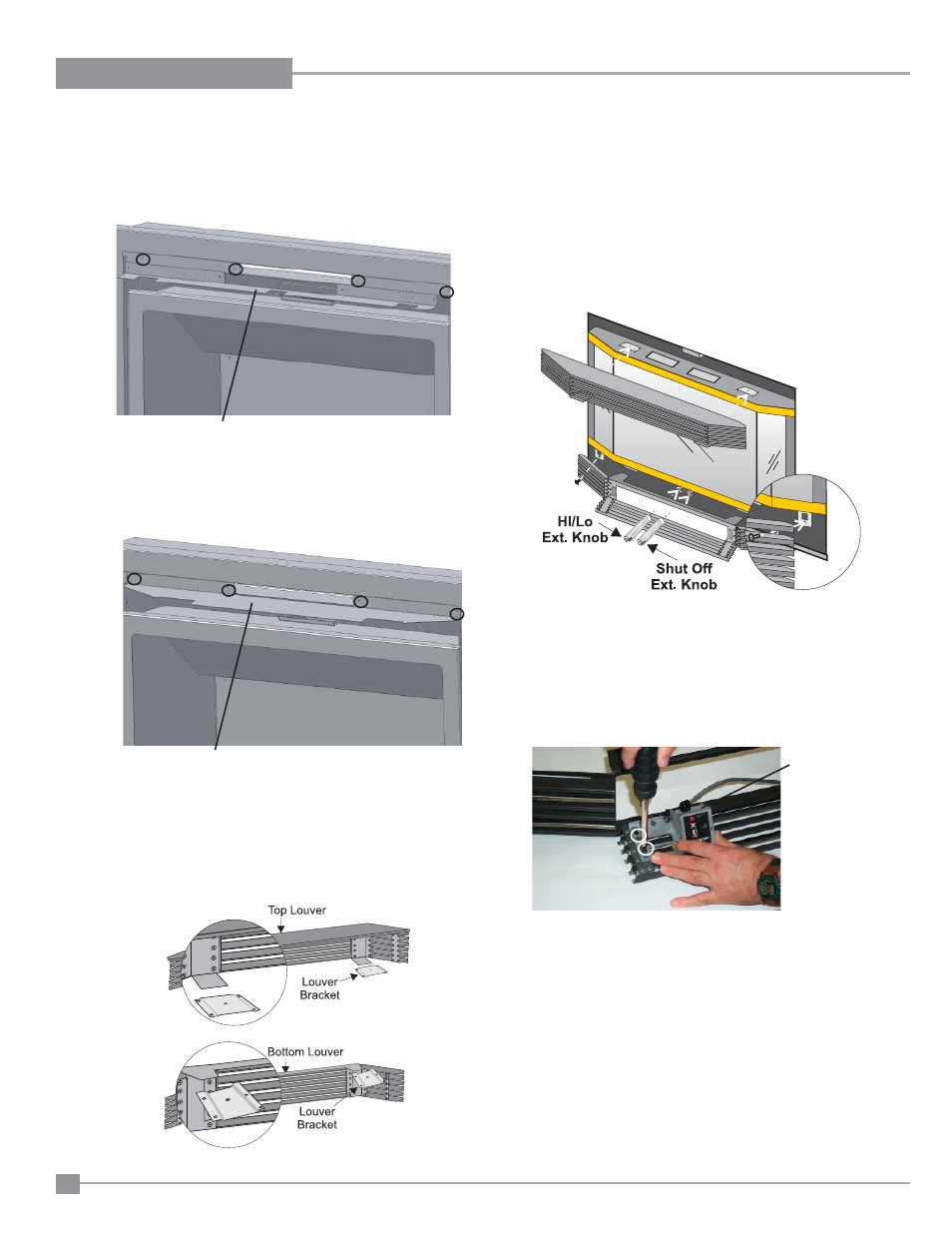 HI/Lo
Ext. Knob

Shut Off
Ext. Knob

Top Louver

Louver
Bracket

Bottom Louver

Louver
Bracket