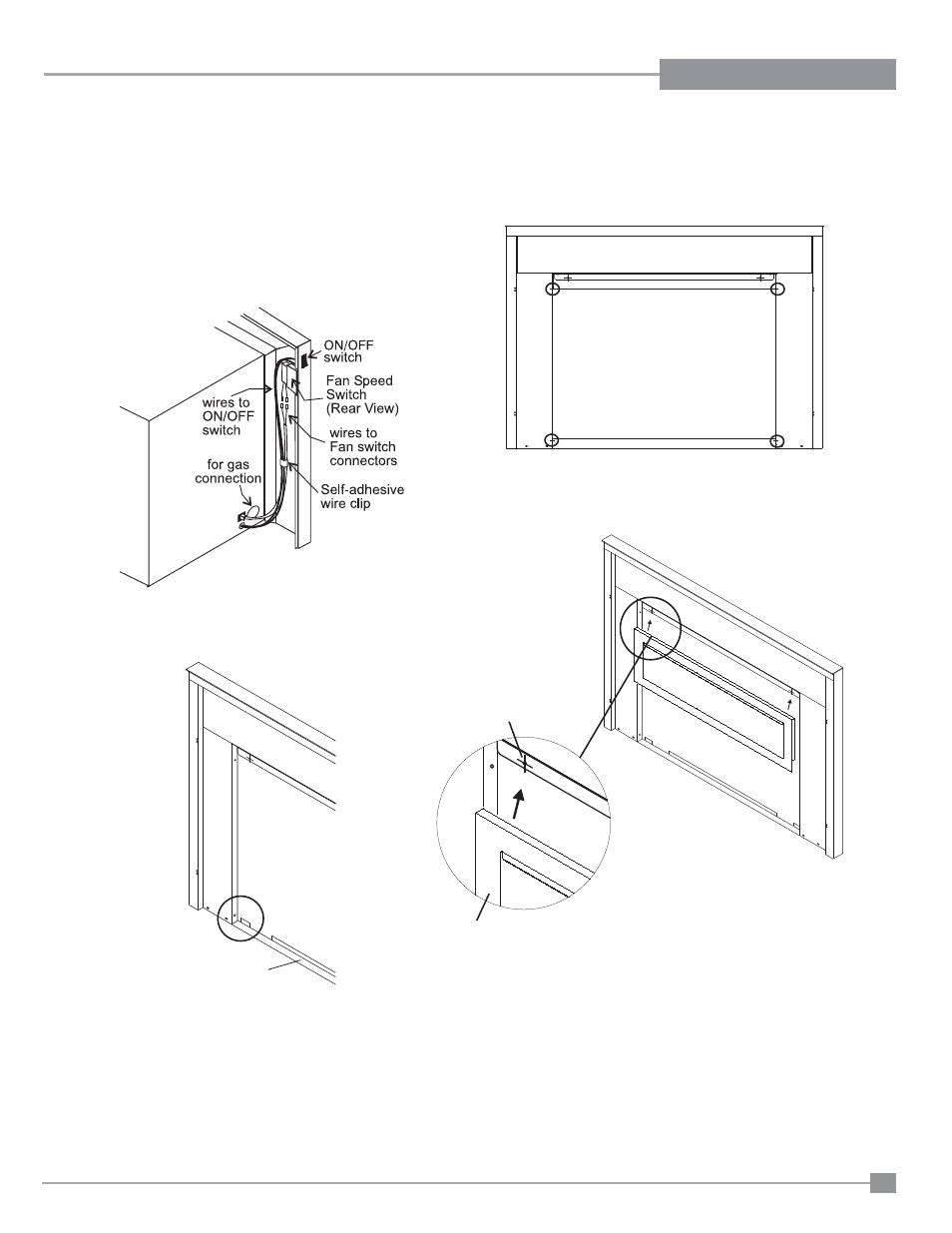 ON/OFF switch

Fan Speed Switch (Rear View)

wires to ON/OFF switch

wires to Fan switch connectors

for gas connection

Self-adhesive wire clip