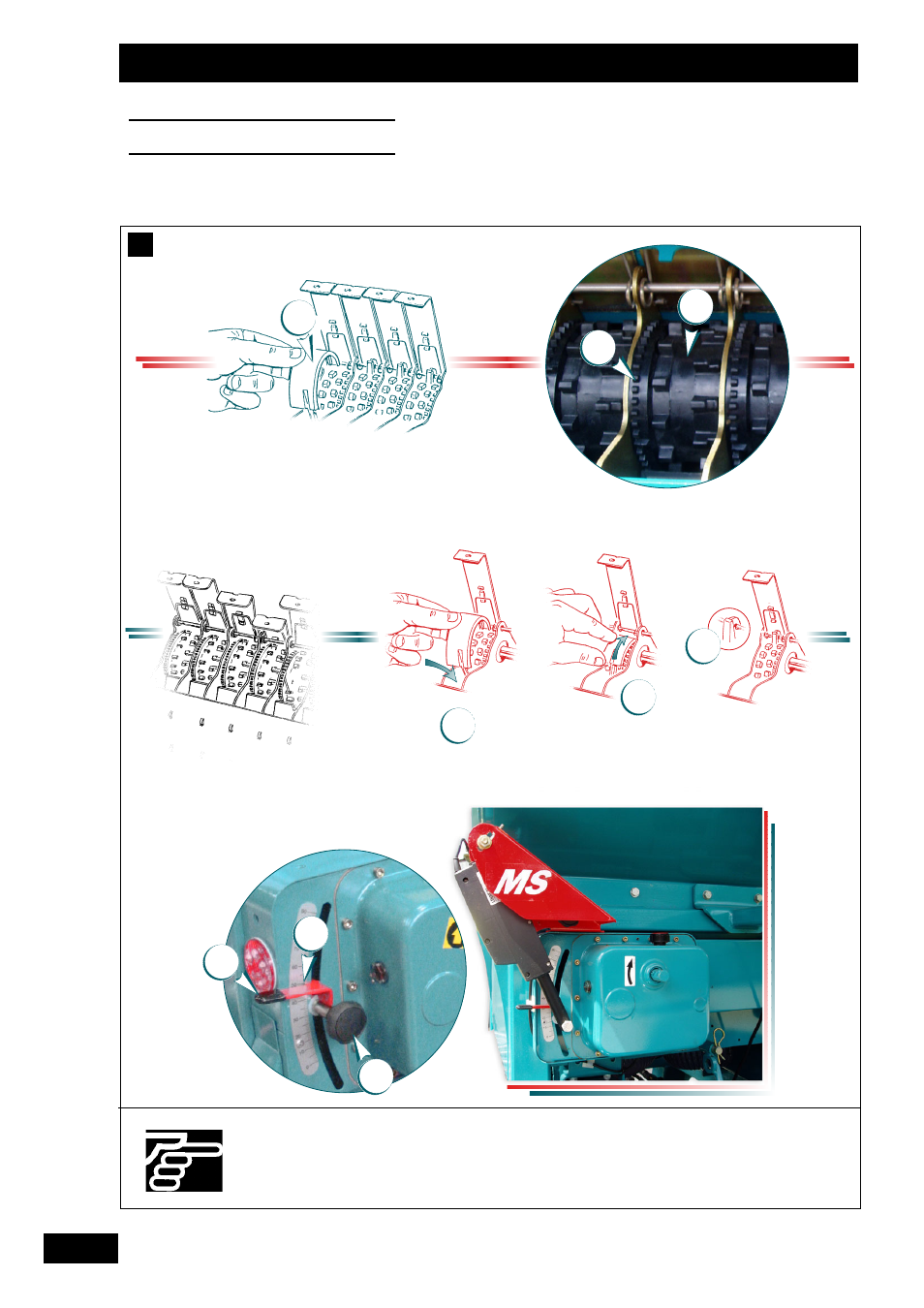 MS