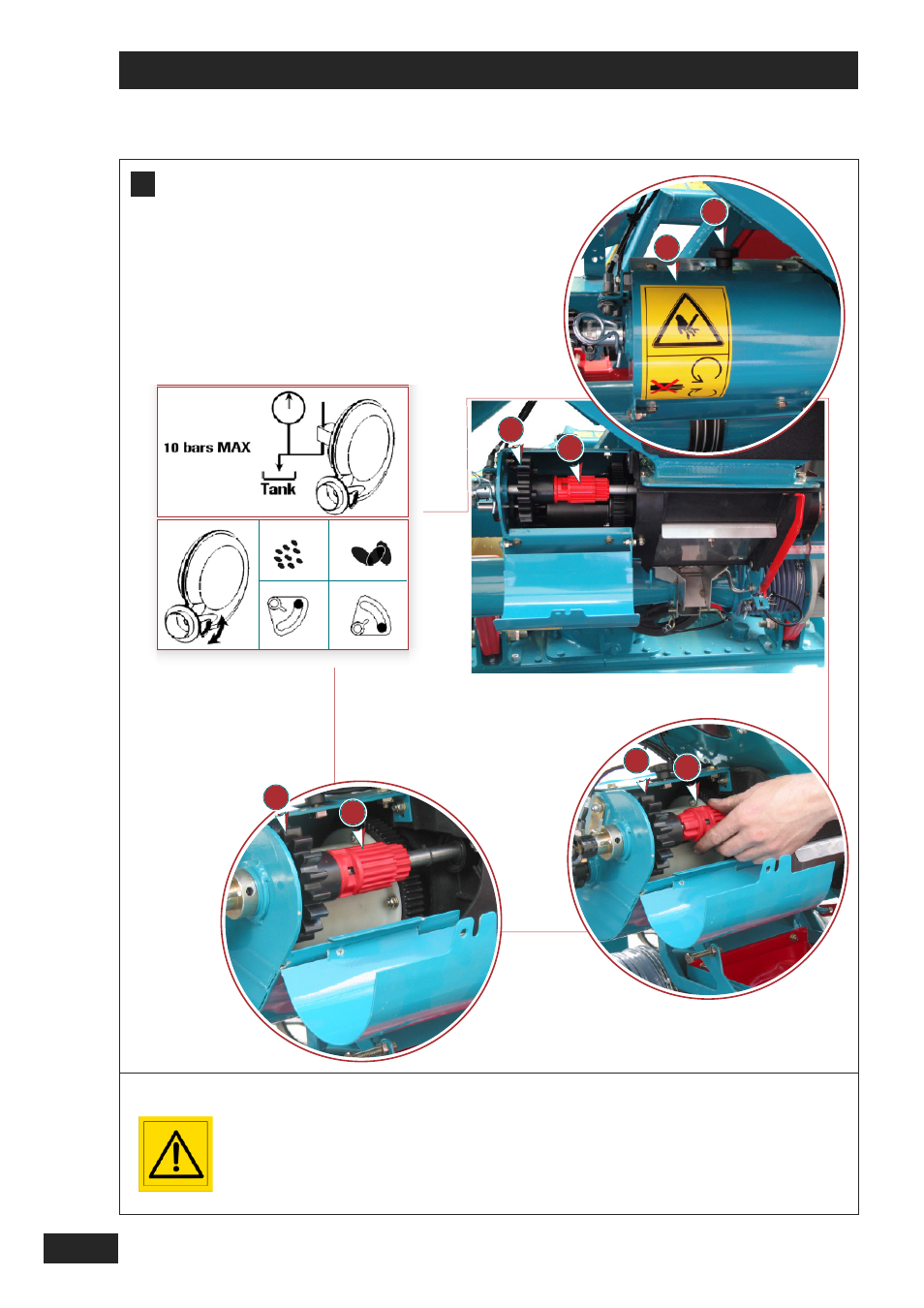 10 bars MAX

Tank