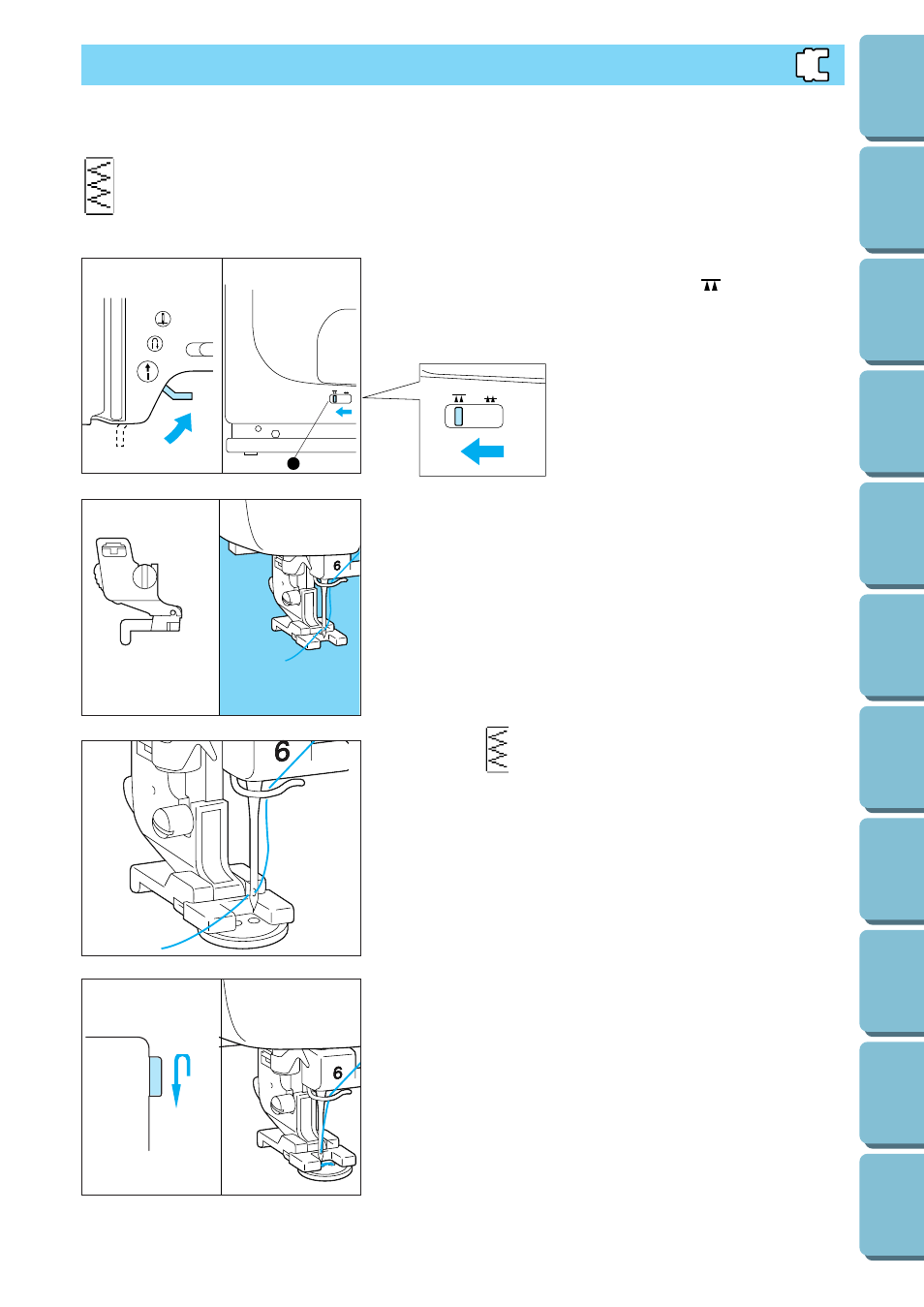 6

6

6