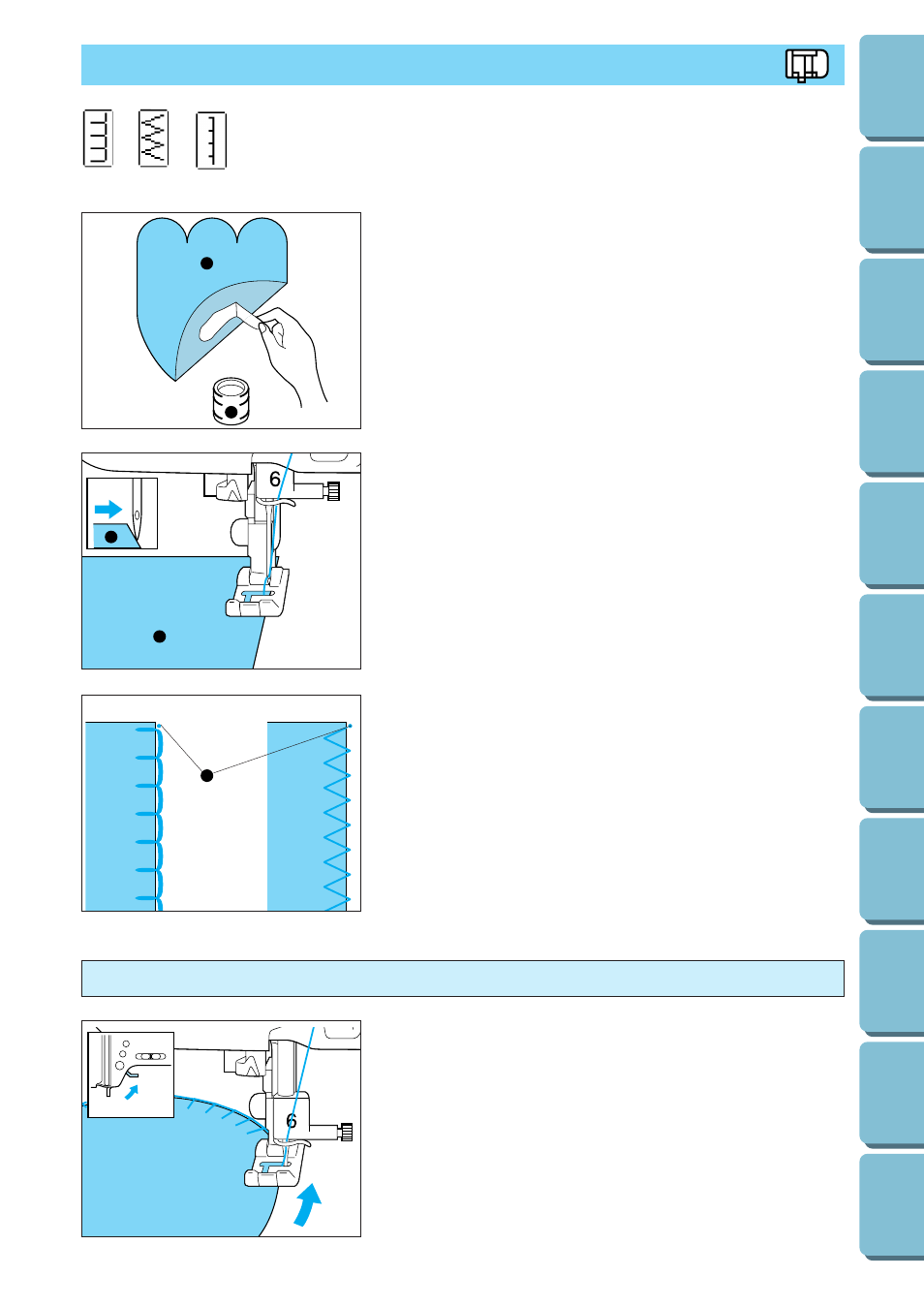 6

6