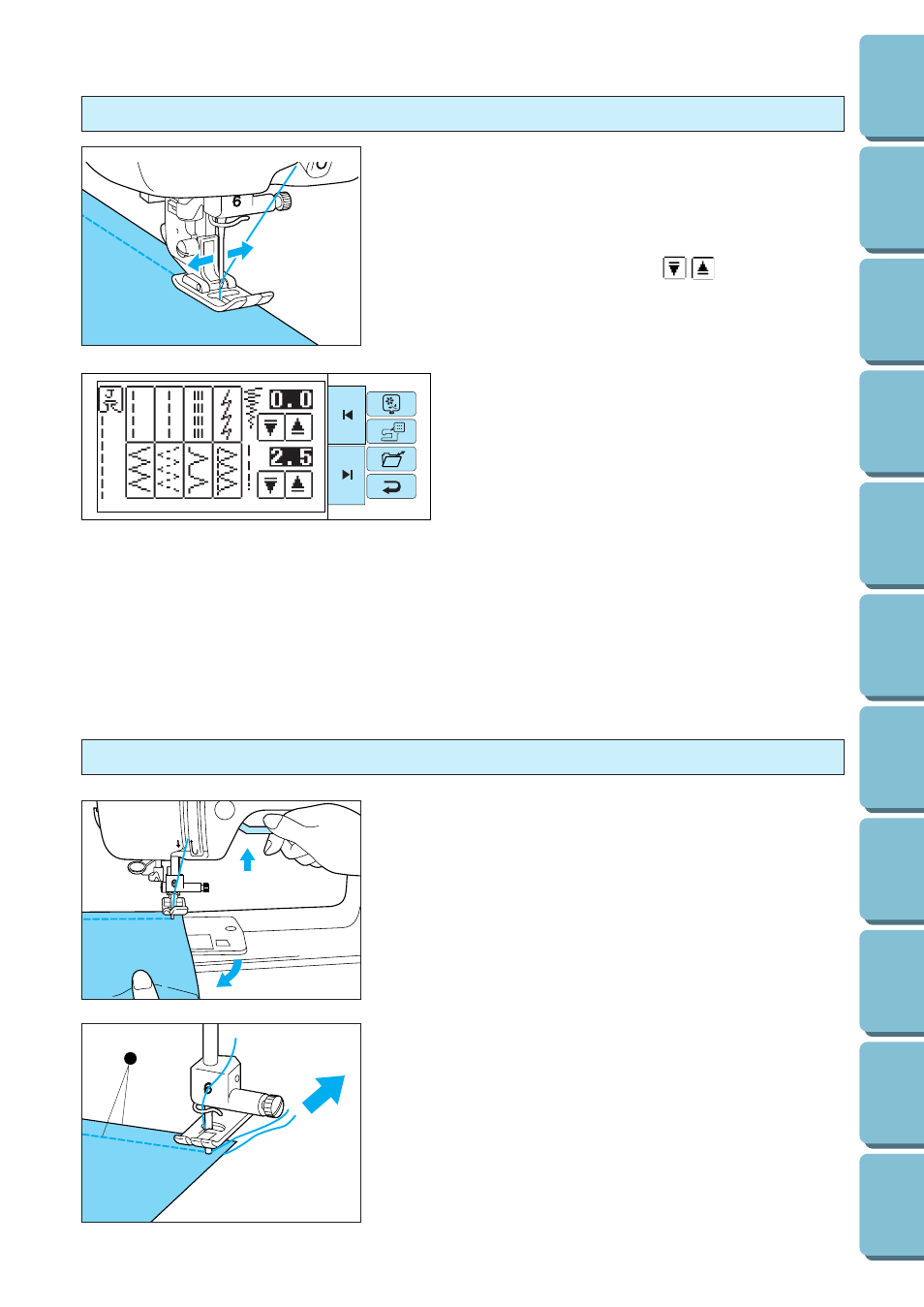 6

J

0.0

2.5

6

6