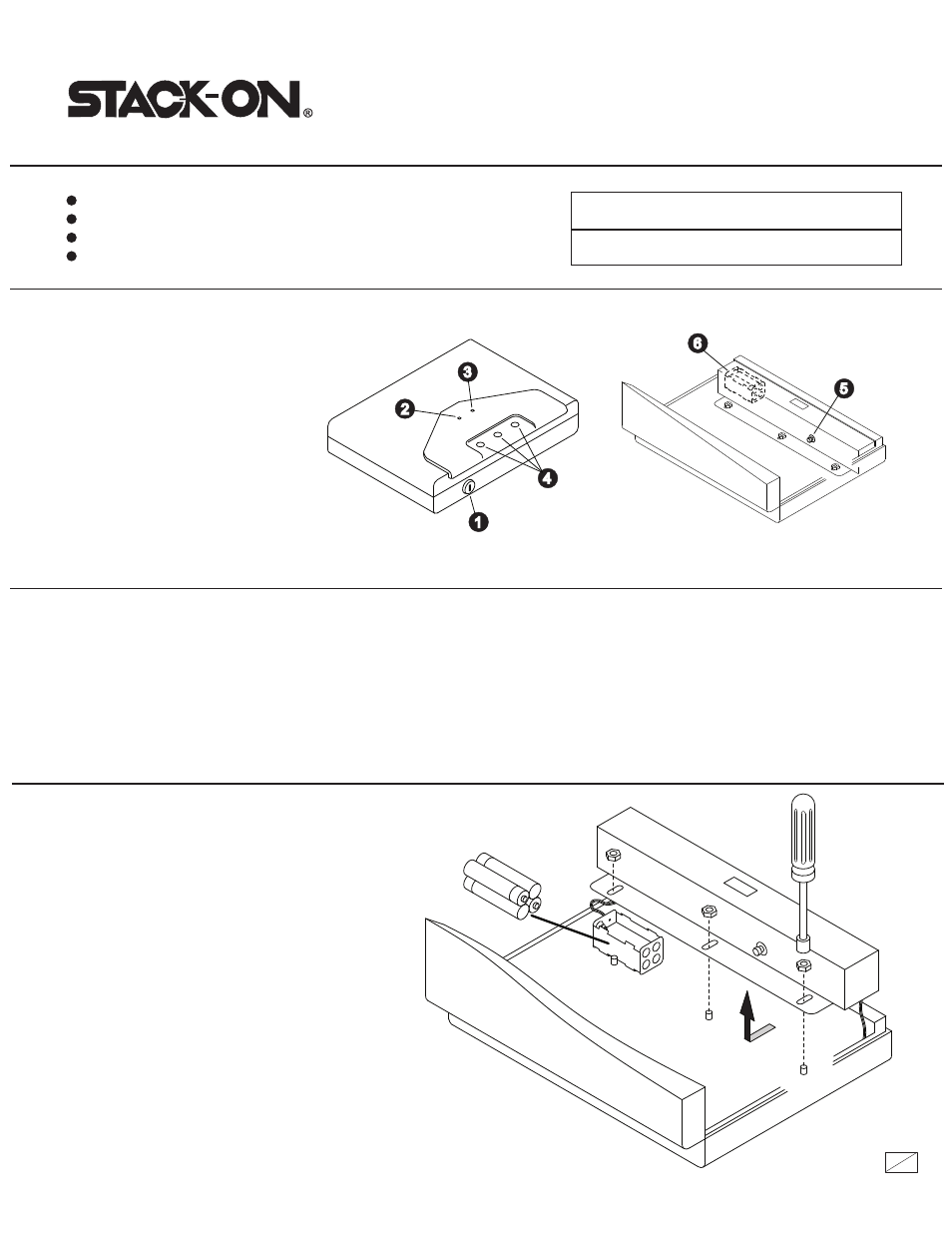 STACK-ON®

3

2

4

1

6

5