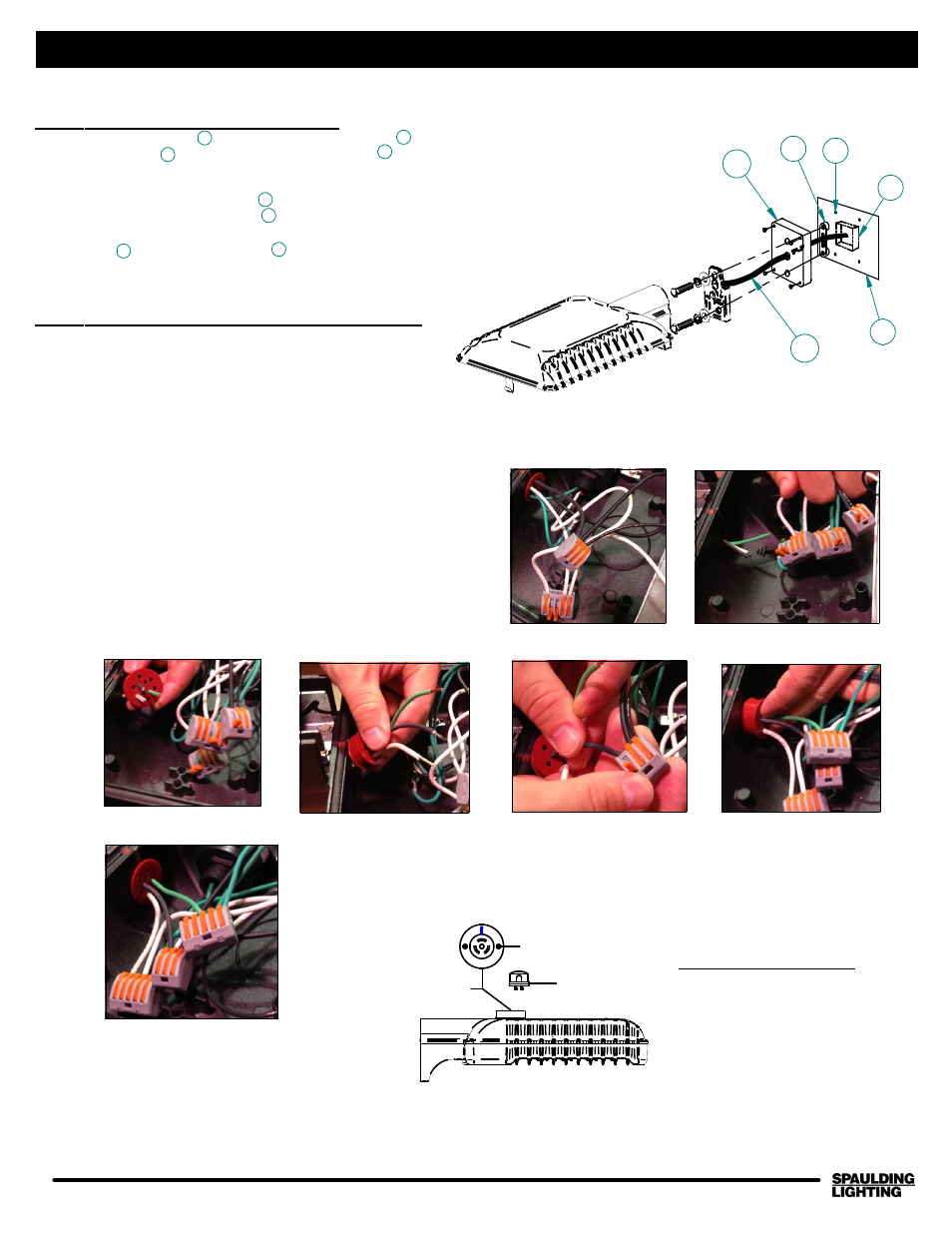 SPAULDING LIGHTING