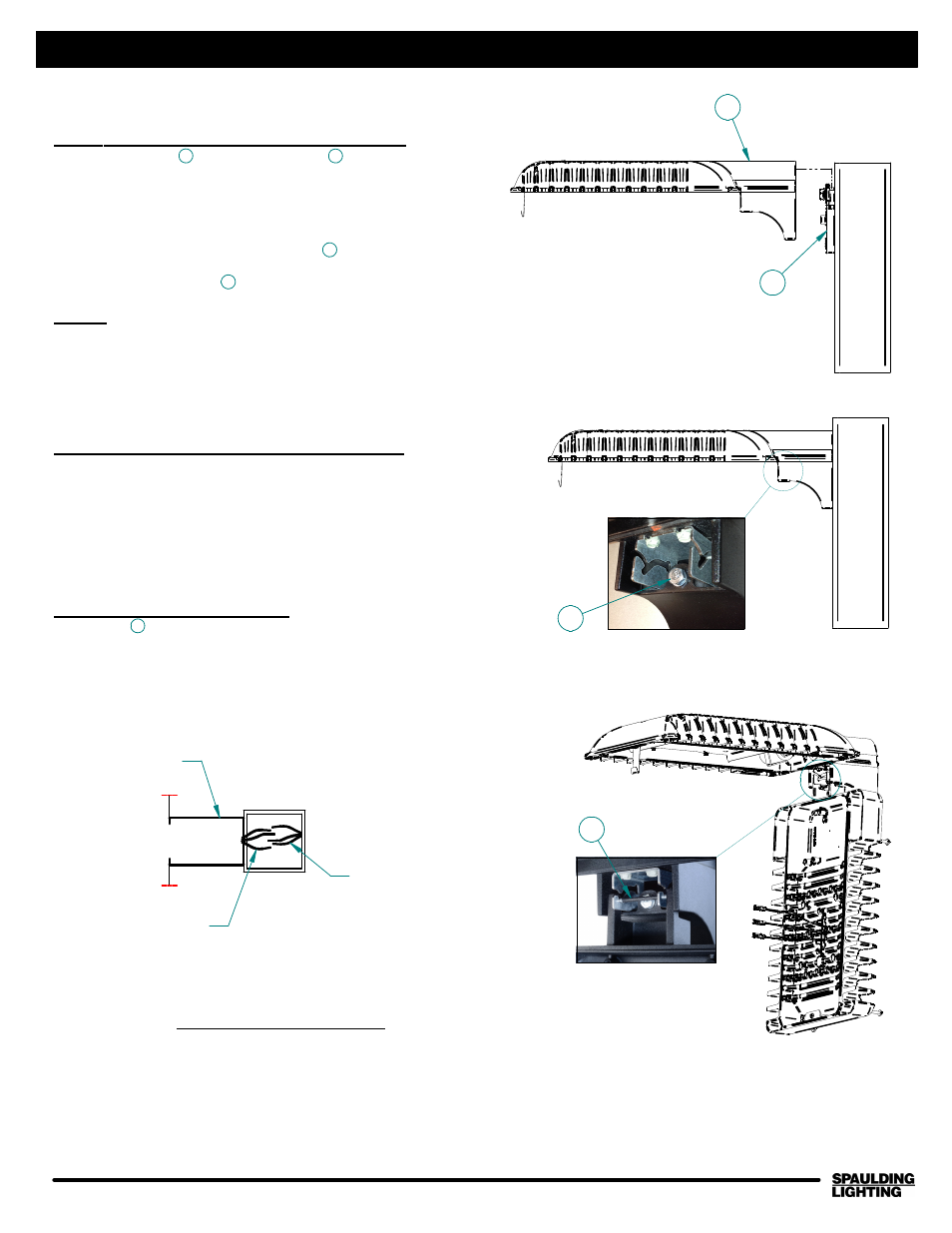 SPAULDING LIGHTING