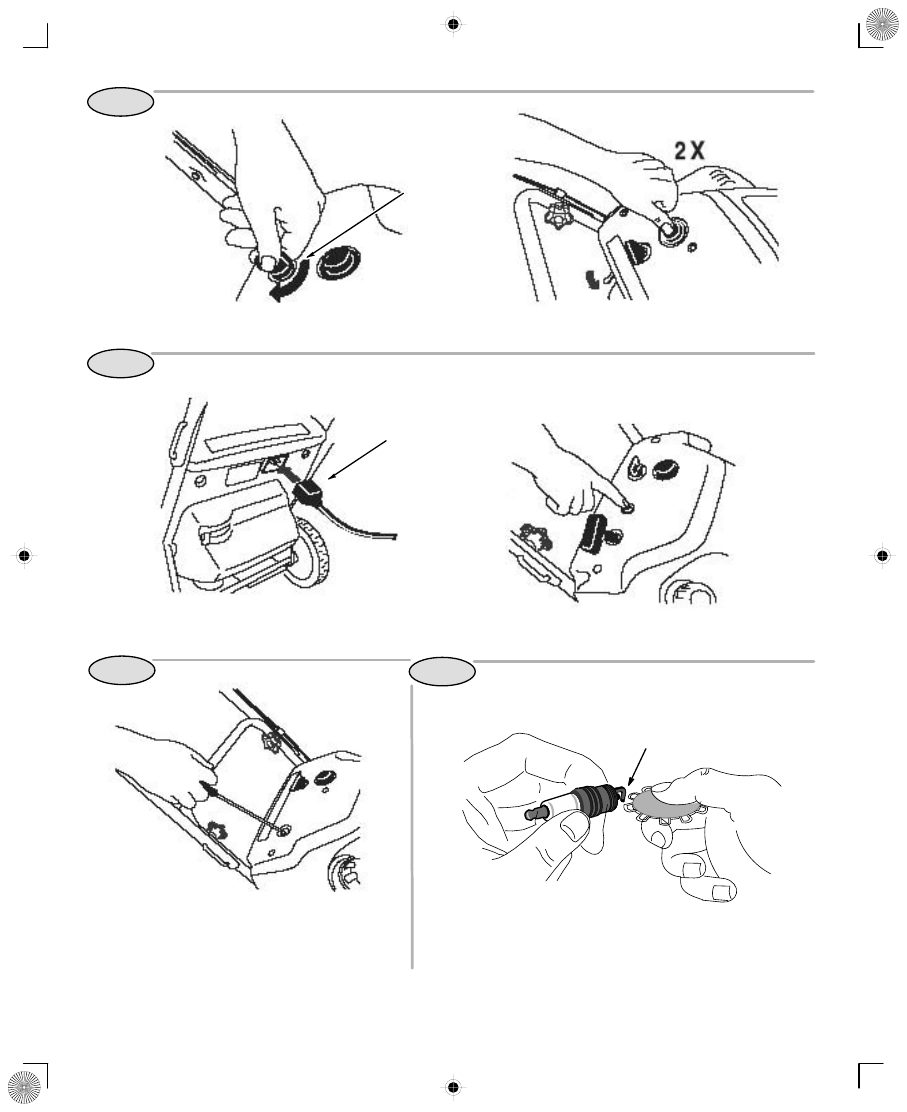 2 X