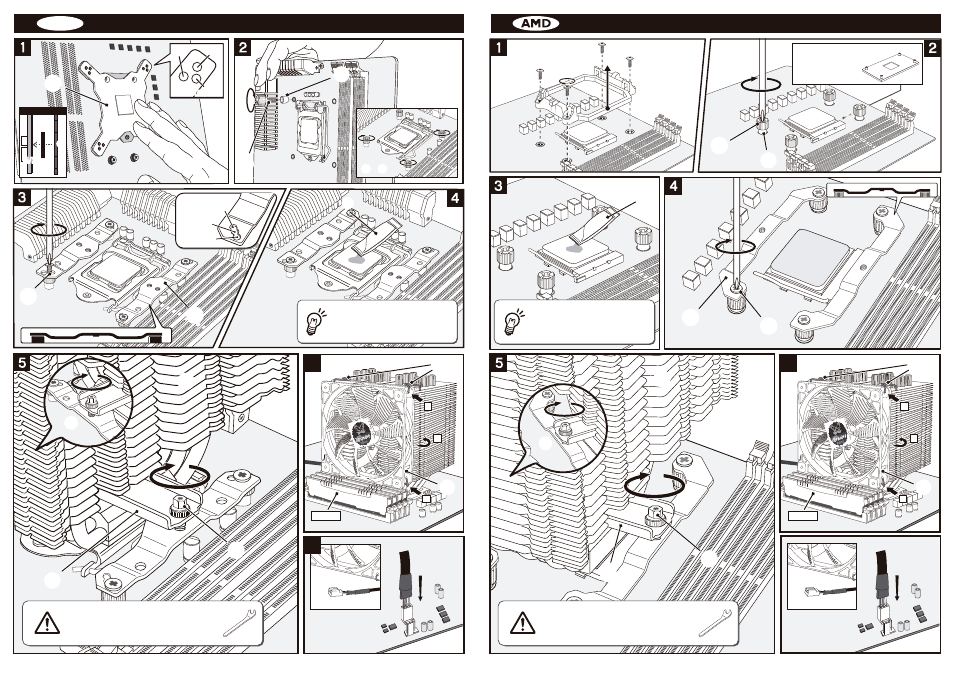 1 2
3 4
5

AMD
1 2
3 4
5