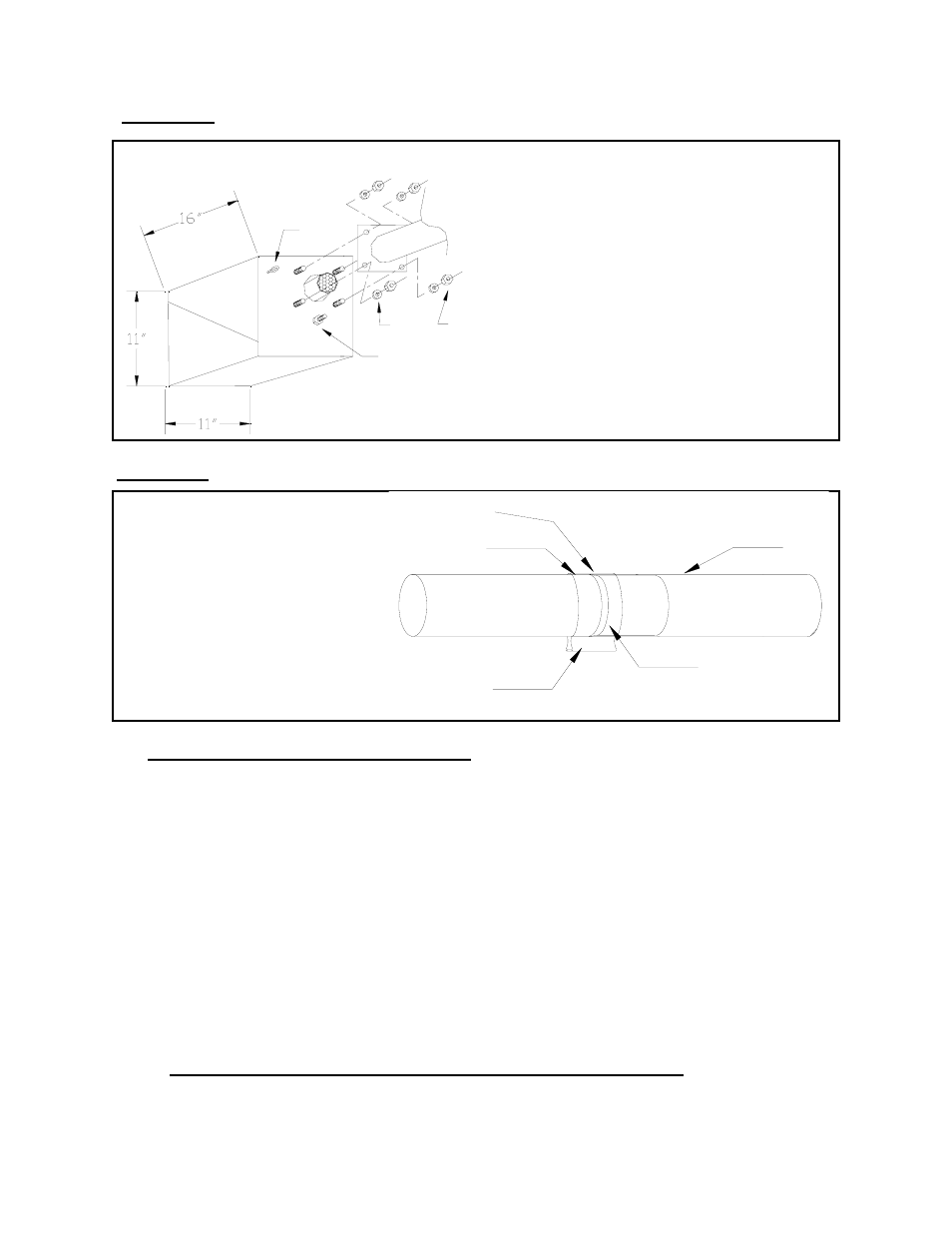 16"

11"

11"