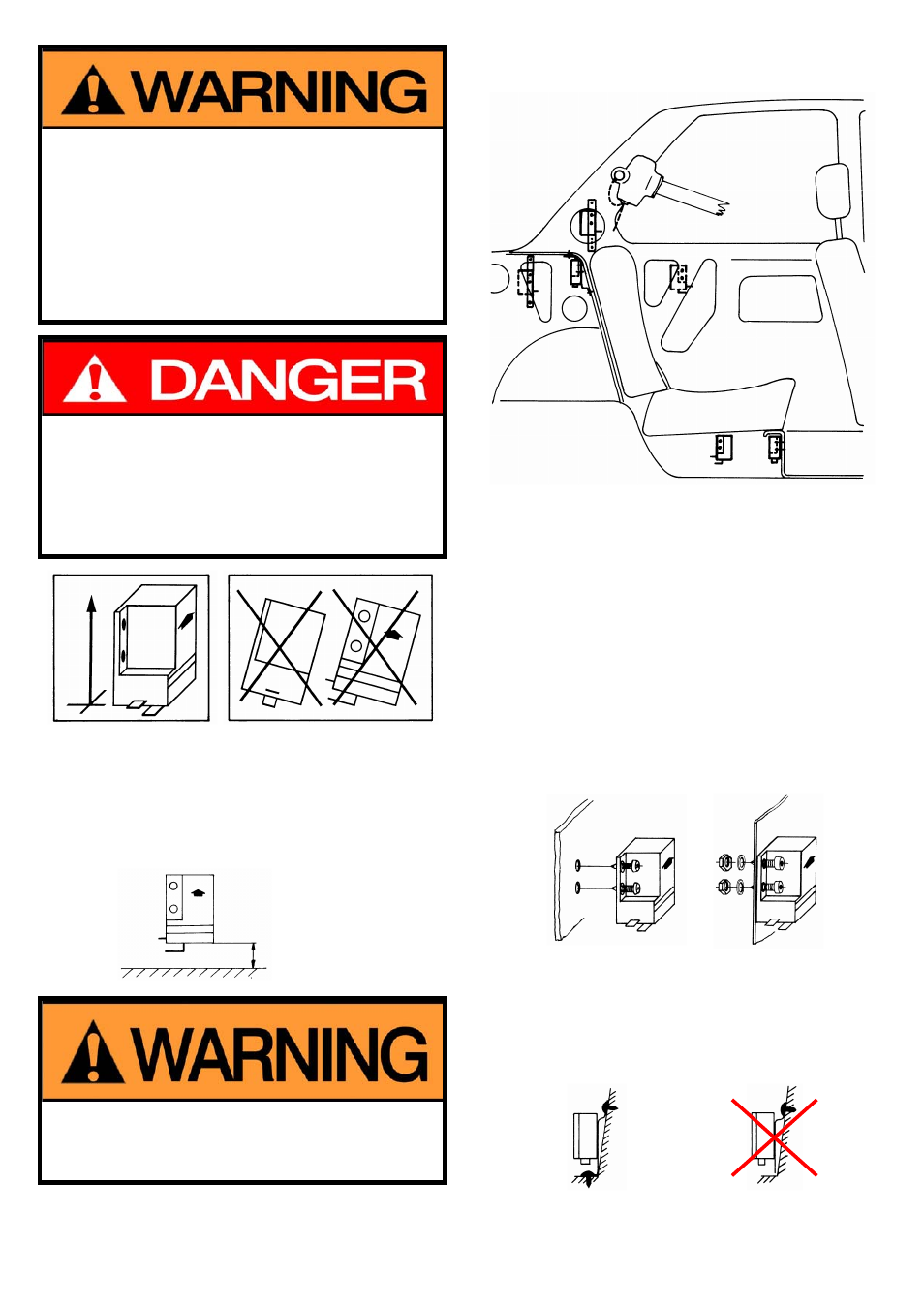 WARNING

DANGER

WARNING