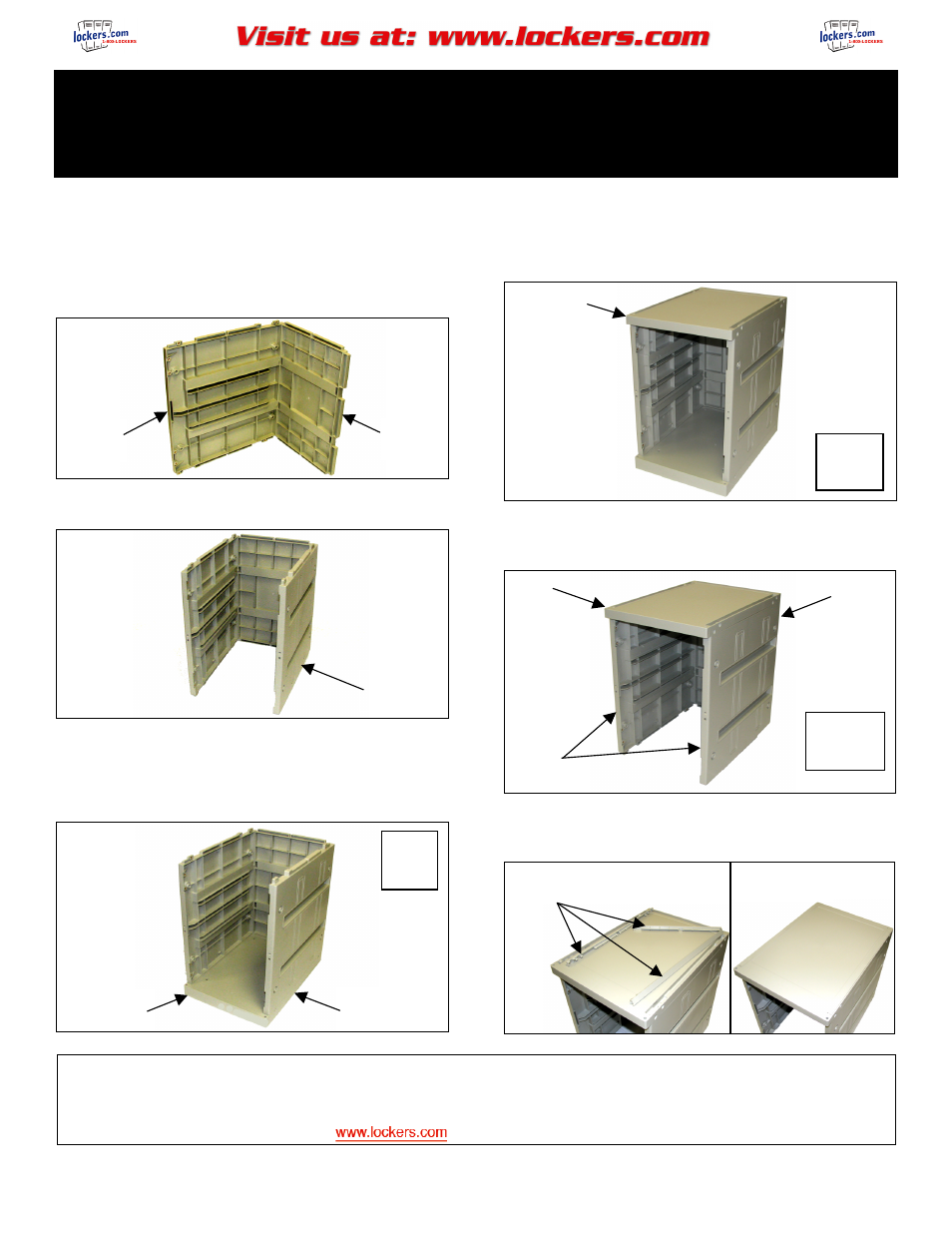 lockers.com 1-800-LOCKERS

Visit us at: www.lockers.com

lockers.com 1-800-LOCKERS

www.lockers.com