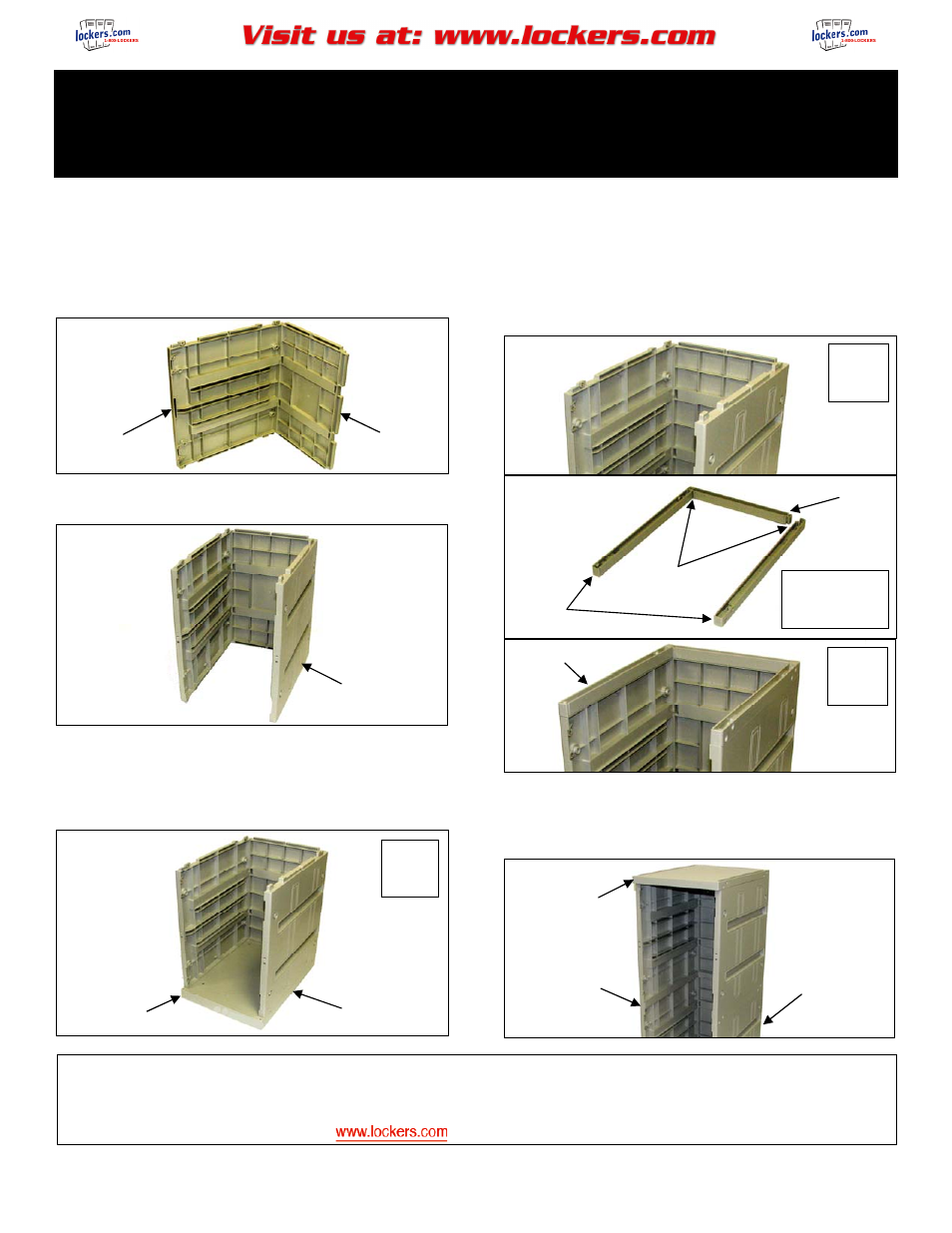 lockers.com 1-800-LOCKERS

Visit us at: www.lockers.com

lockers.com 1-800-LOCKERS

www.lockers.com