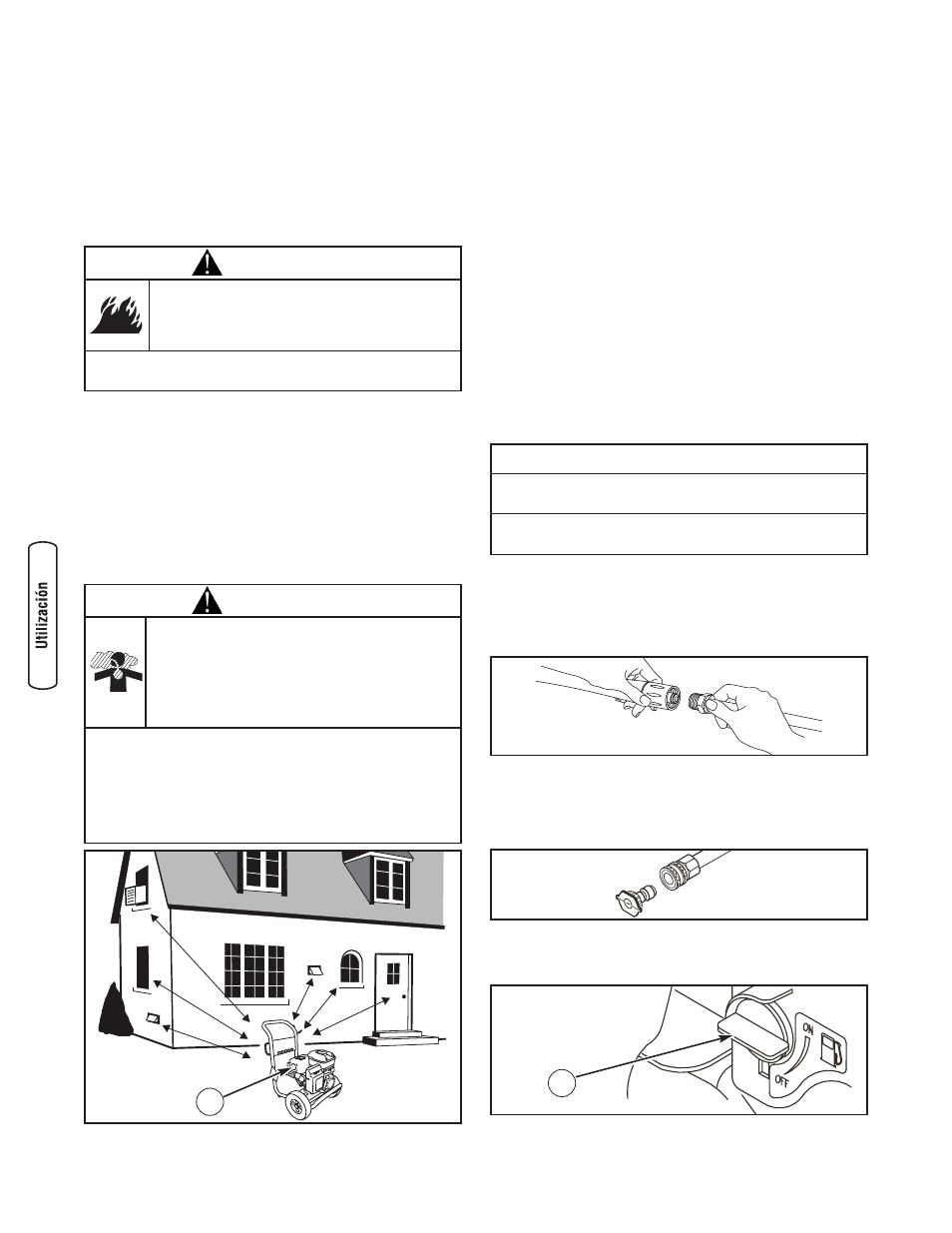 Utilización

ON

OFF