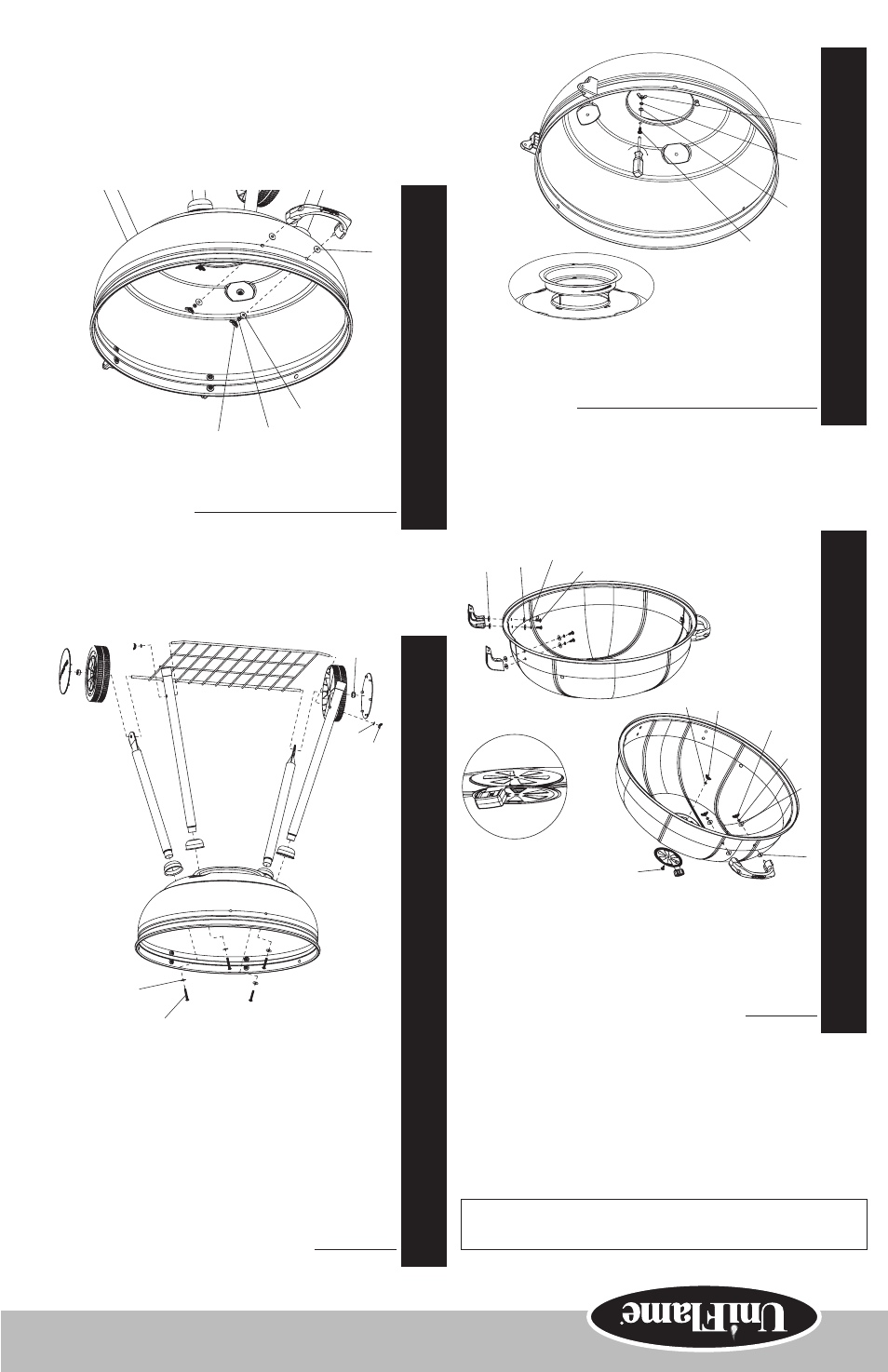 UniFlame