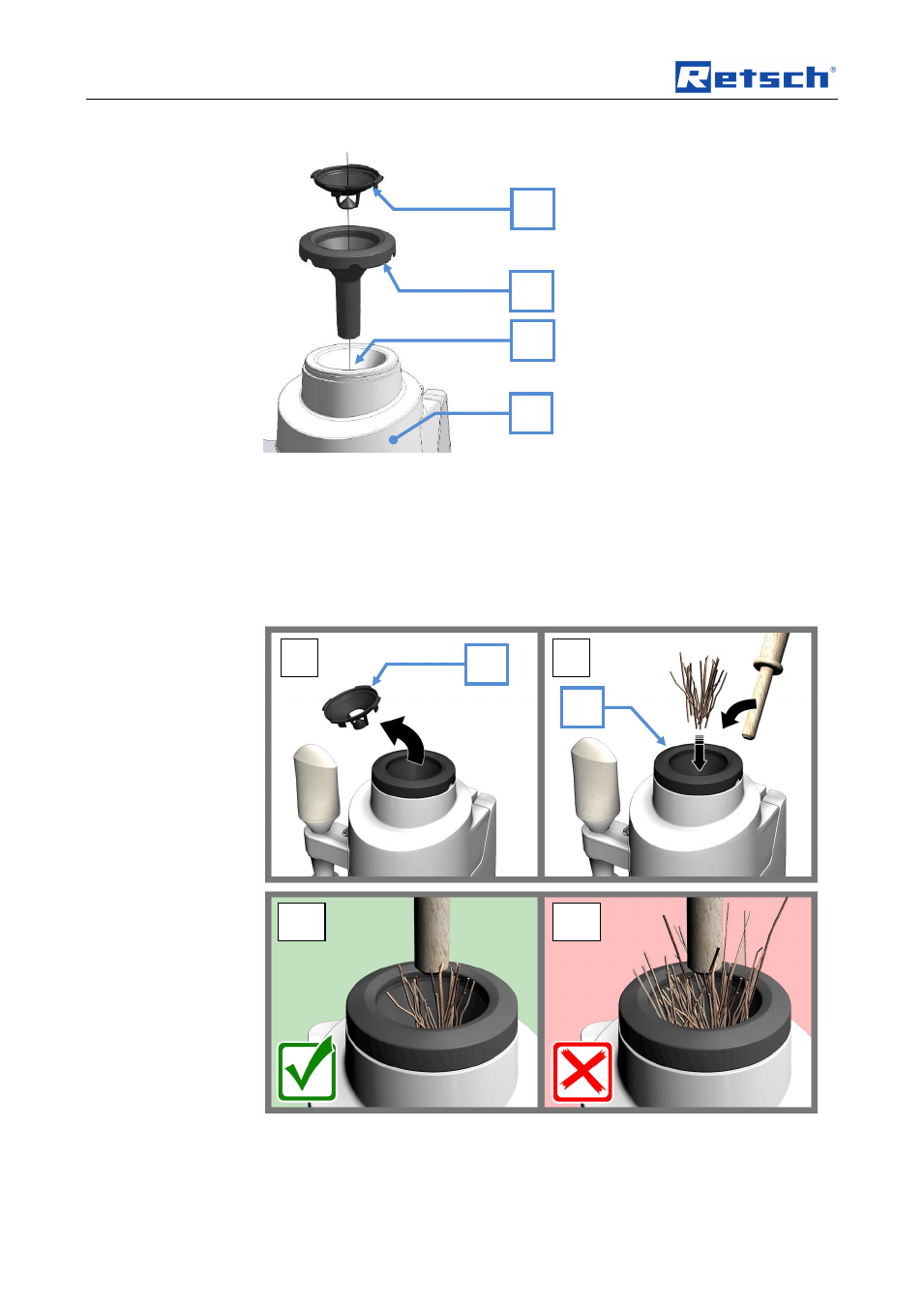 Retsch®