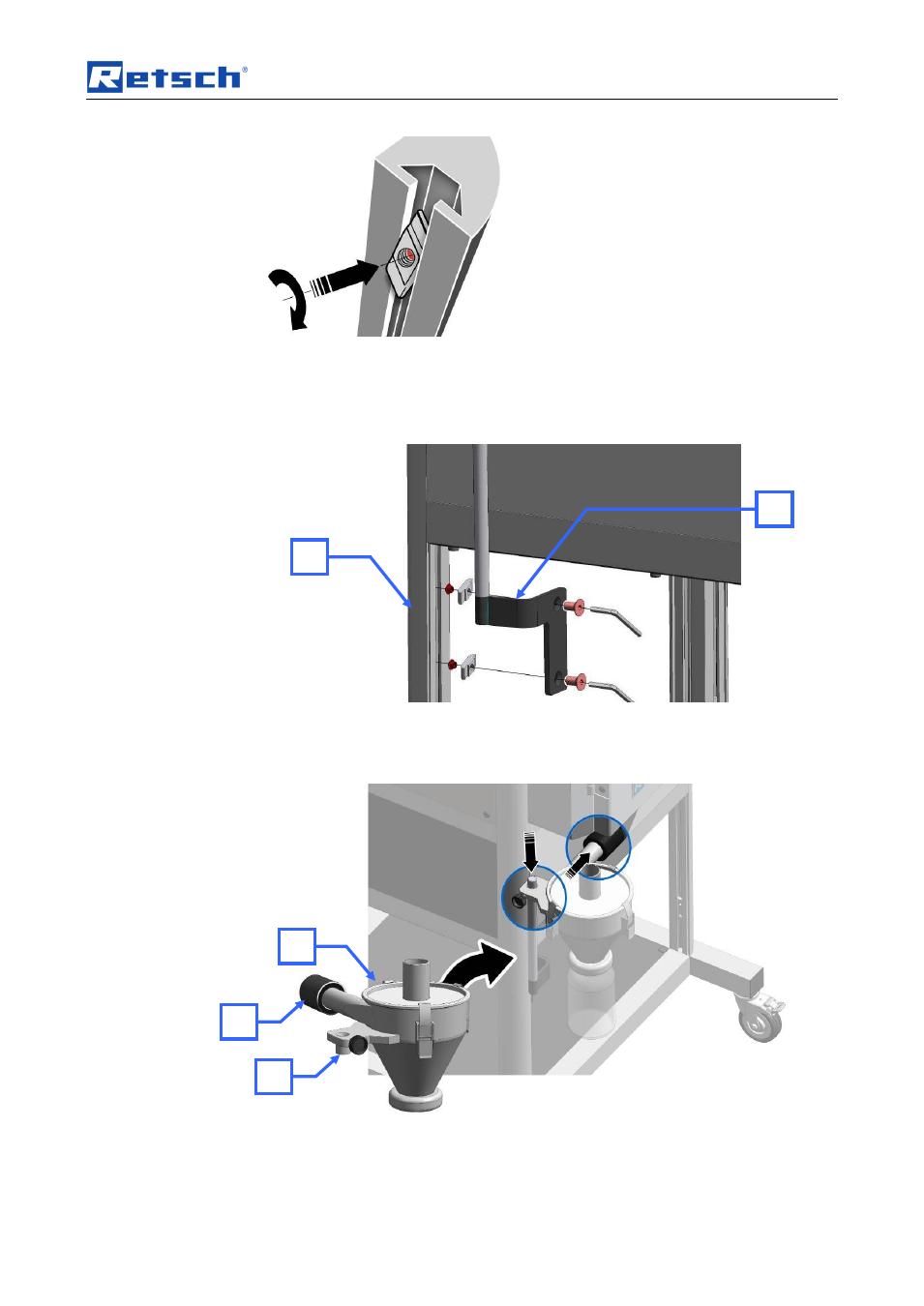 Retsch®