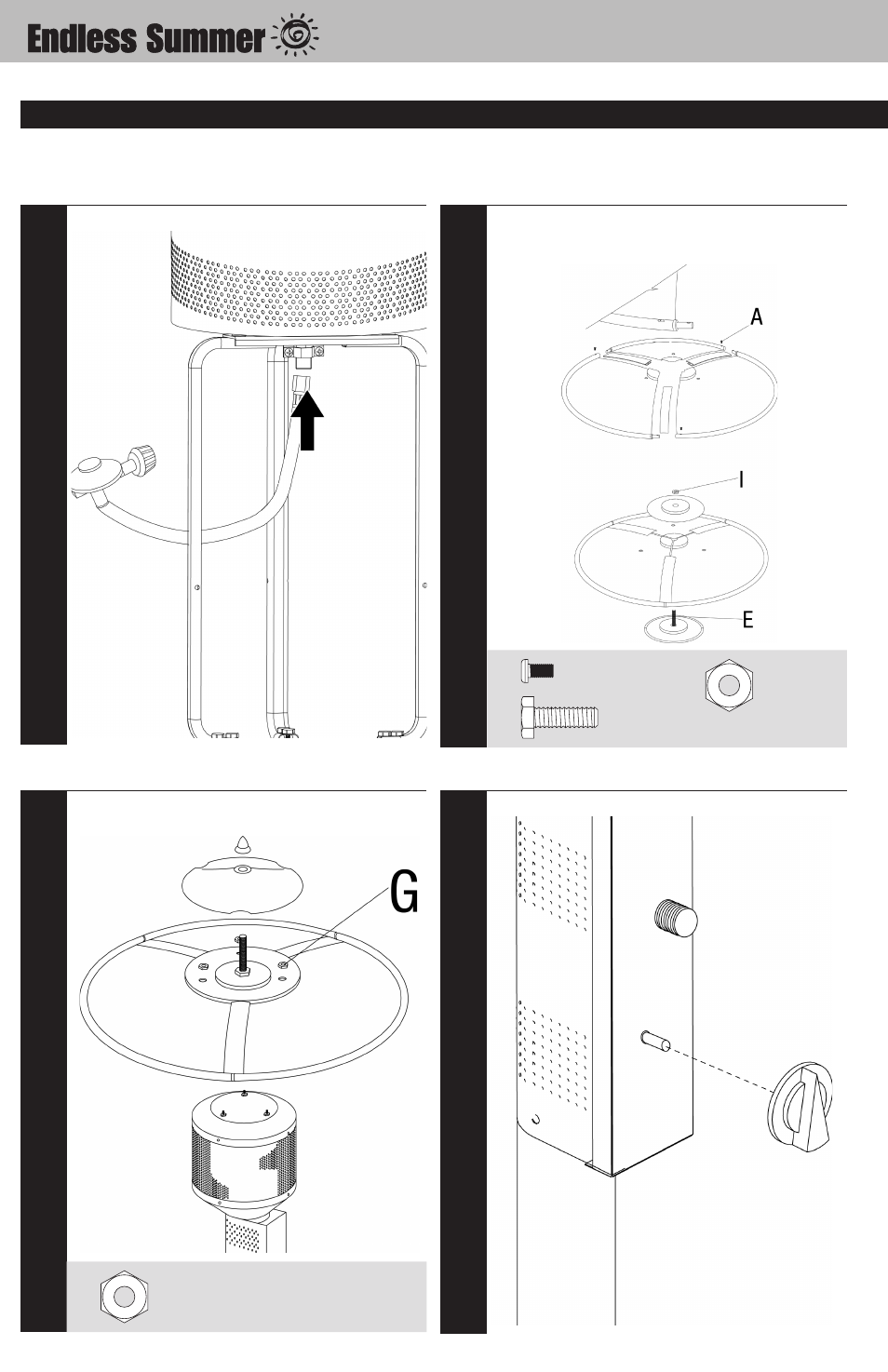 Endless Summer

A

I

E

G