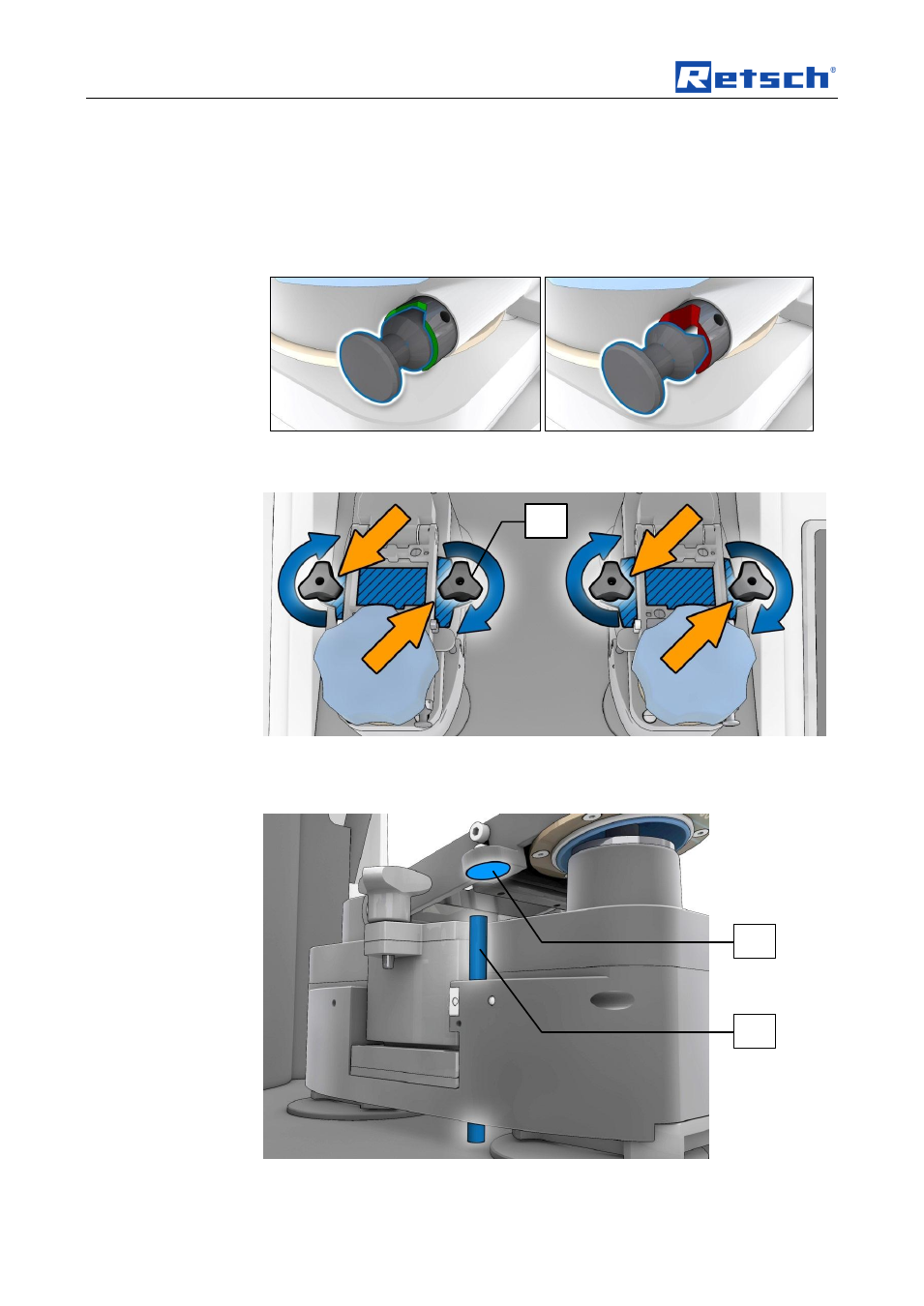 Retsch®