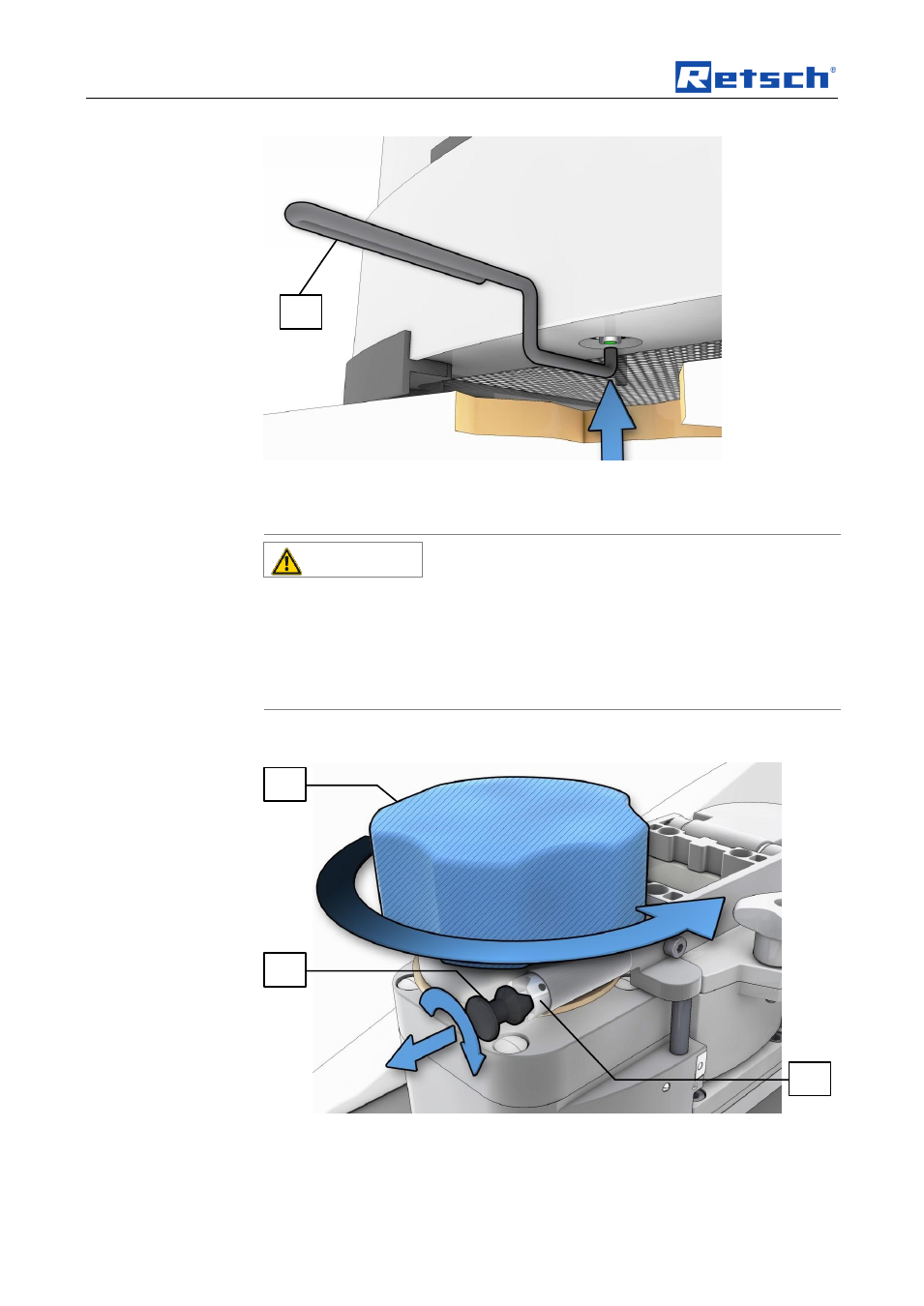 Retsch®