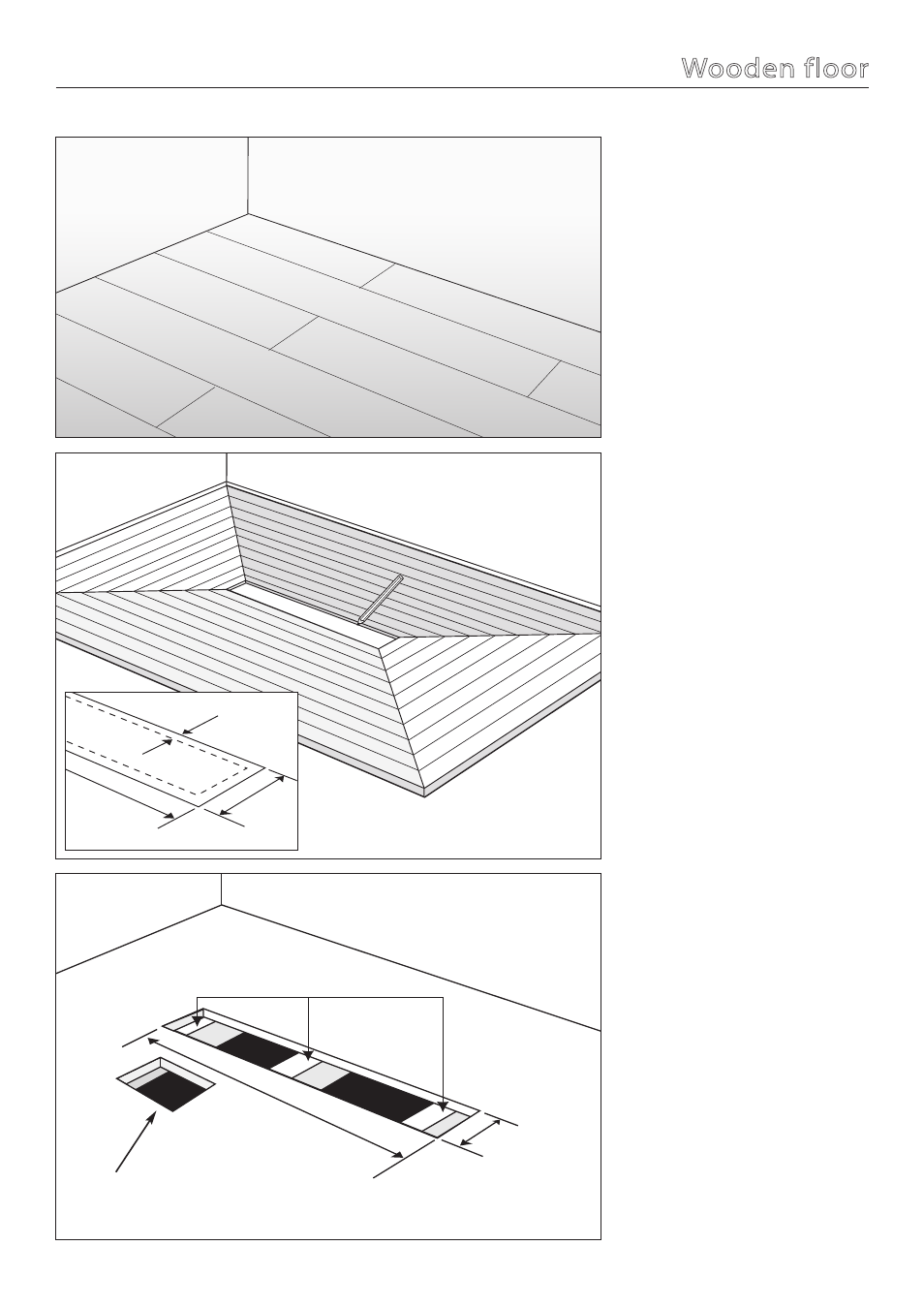 Wooden floor