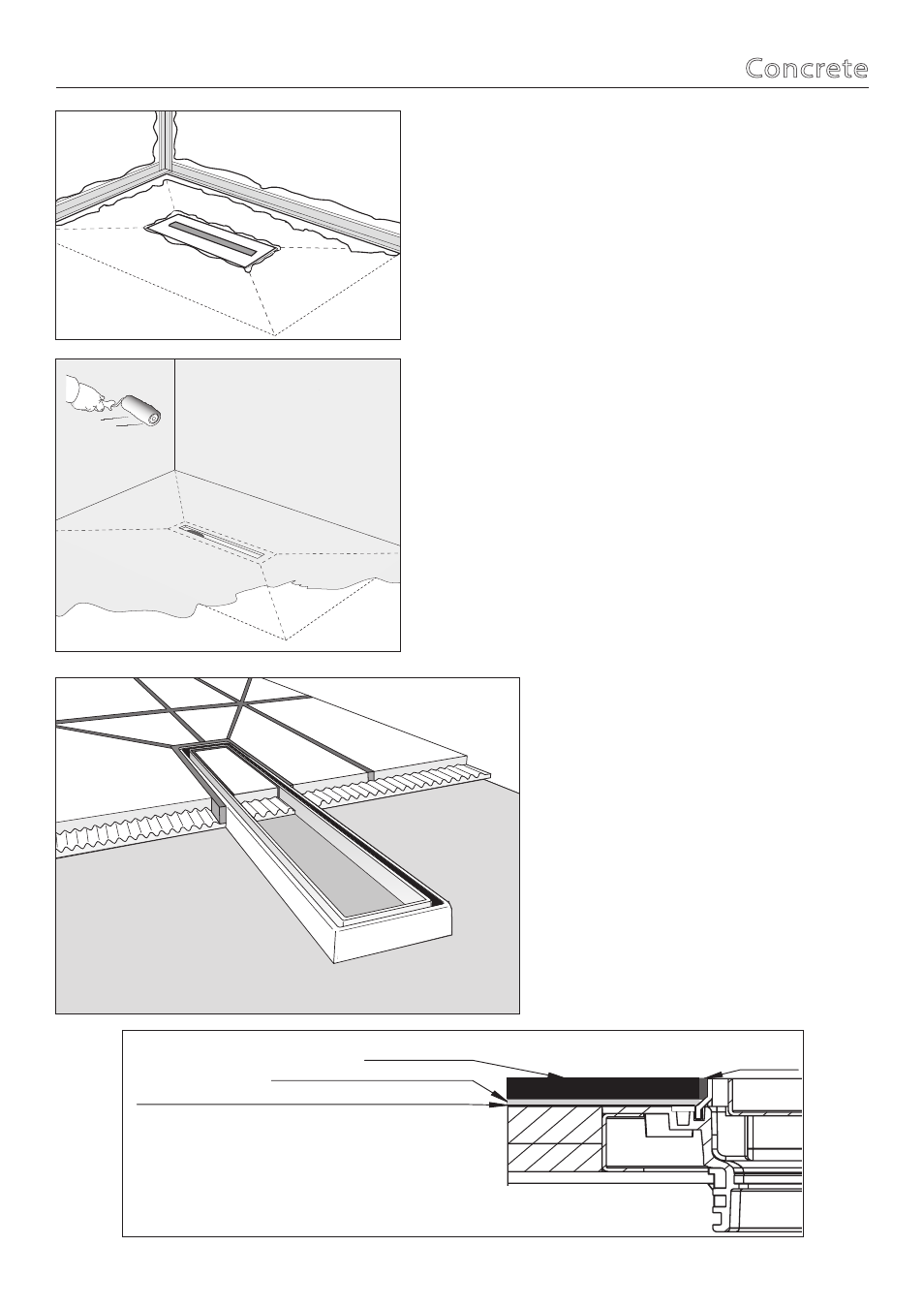 Concrete