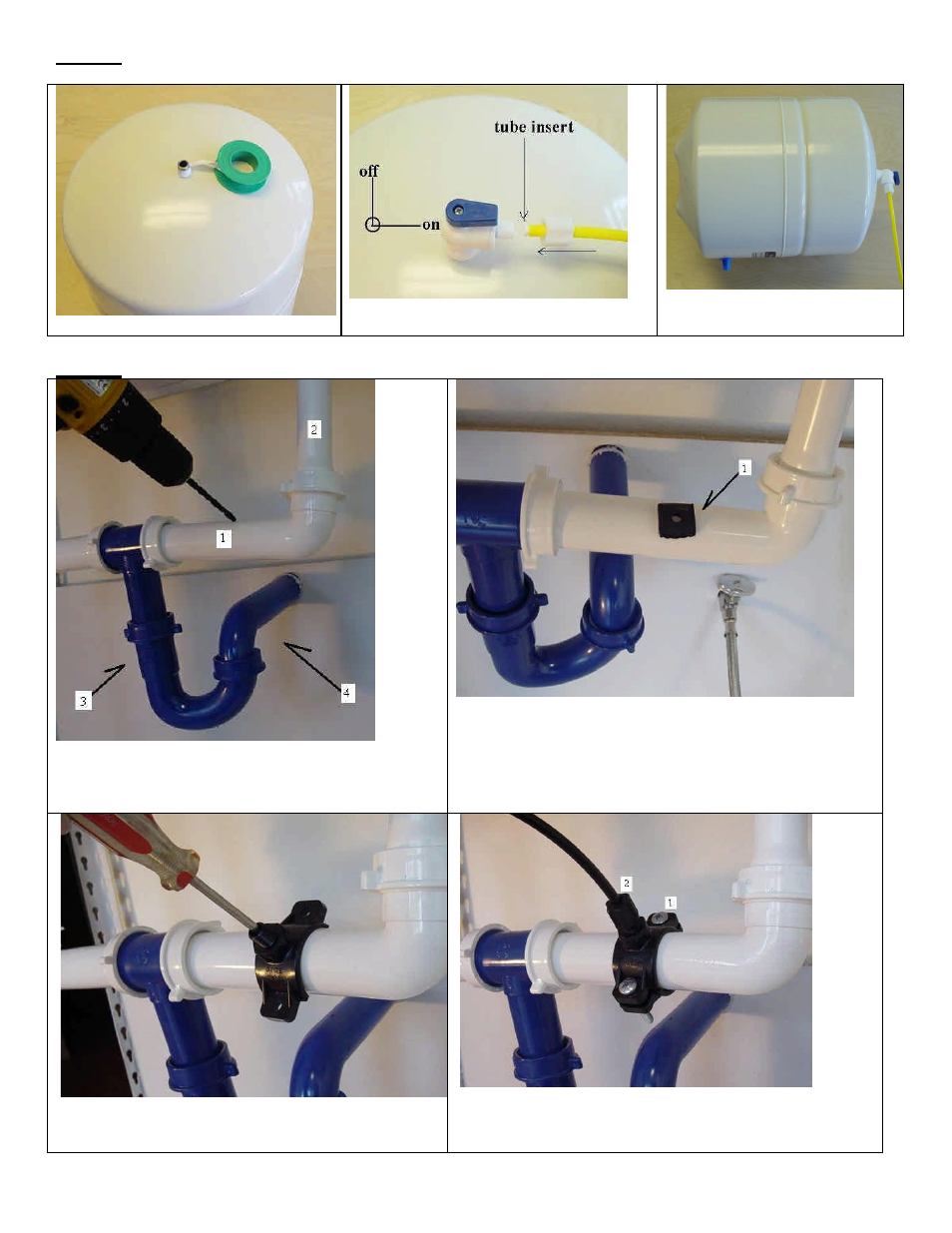 tube insert

off

on

2

1

3

4

1

2

1