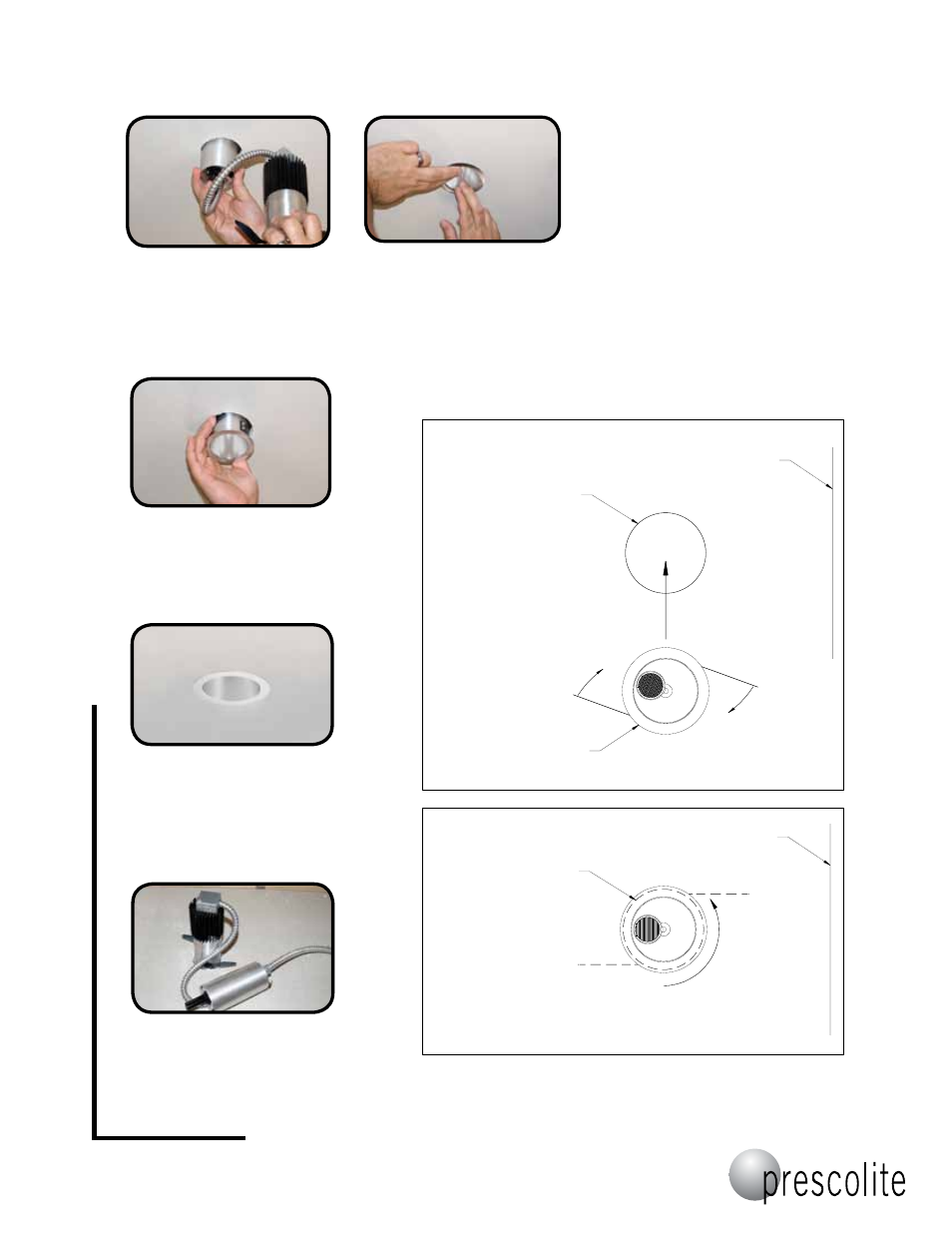 prescolite