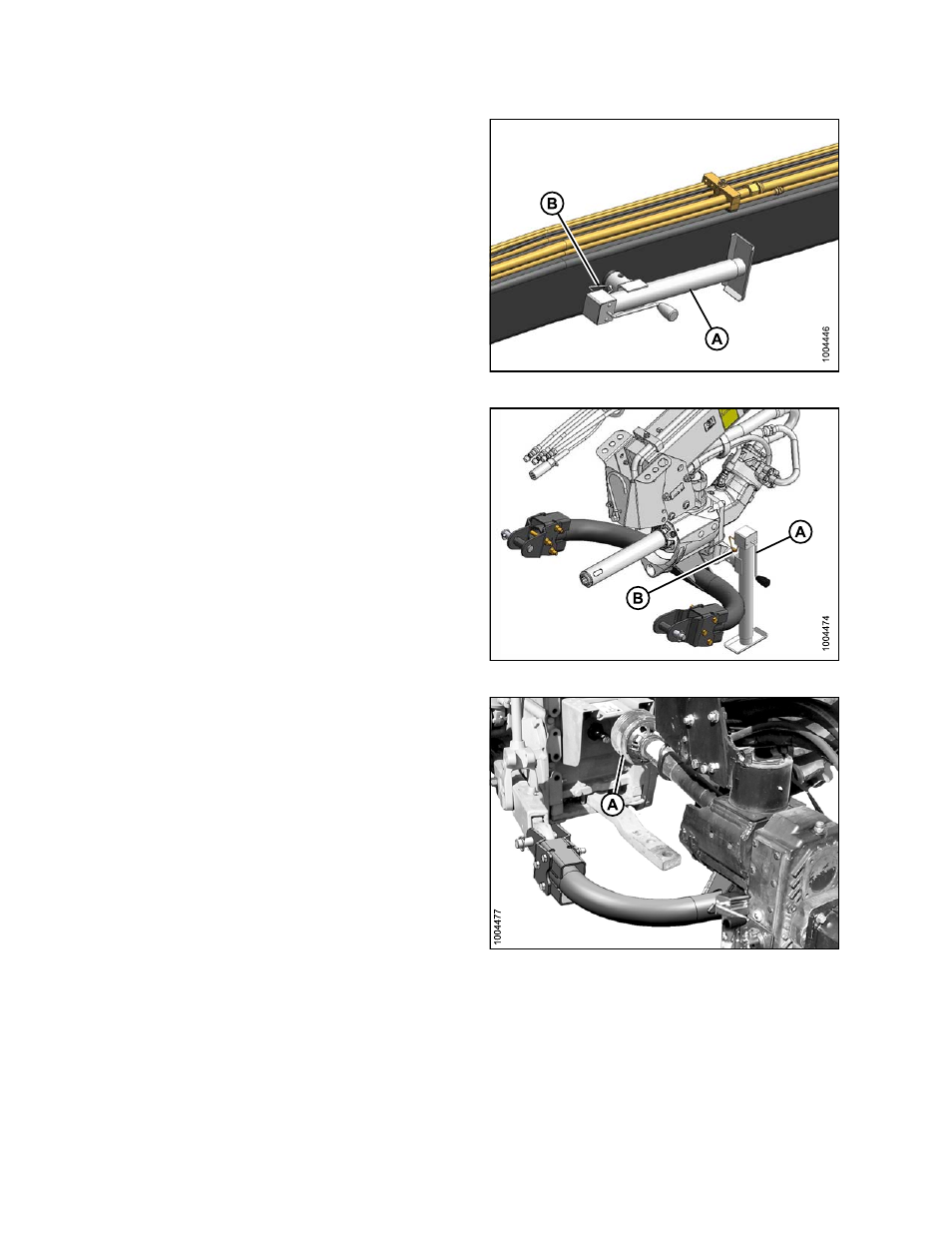 B

A

1004446

A

B

1004474

A

1004477