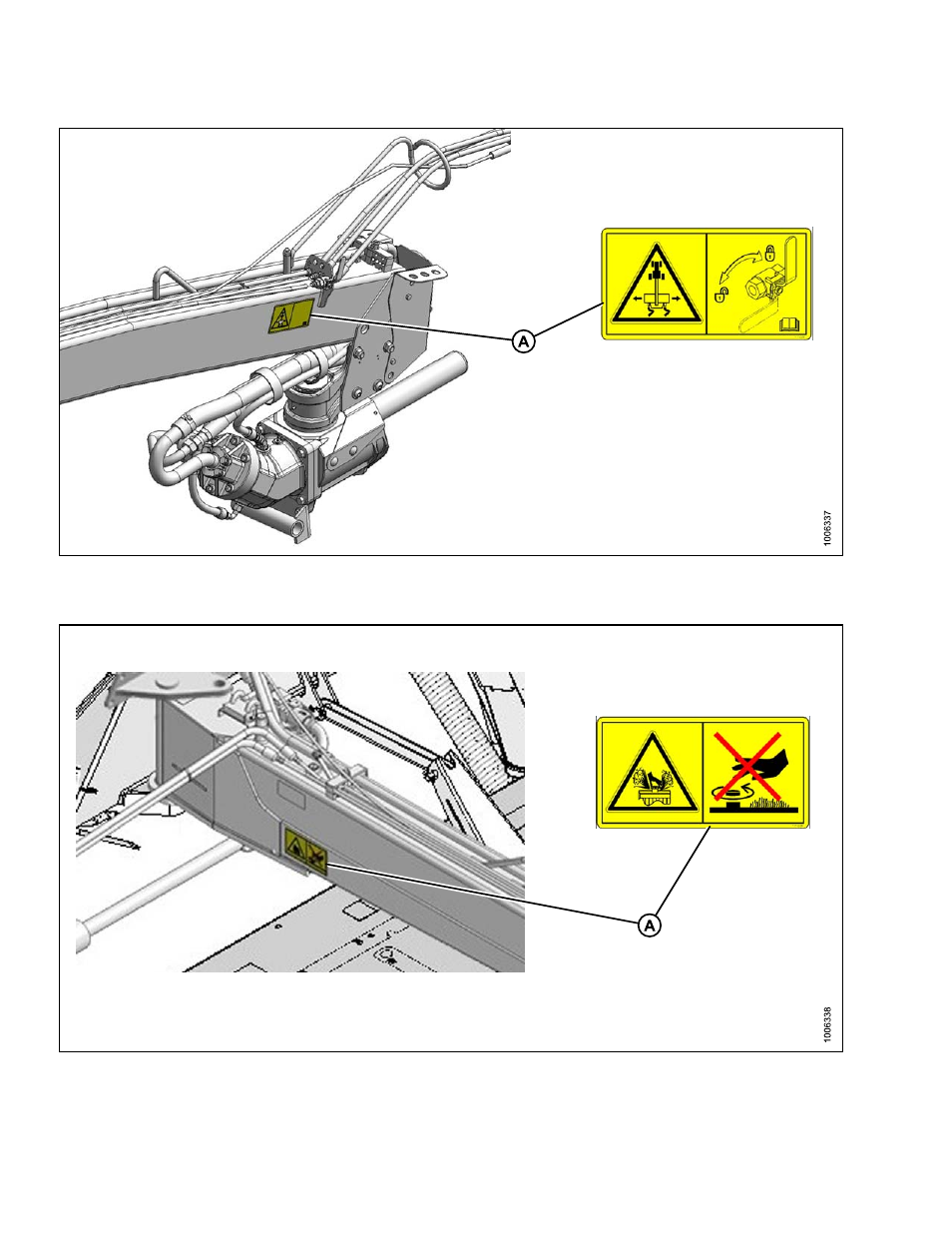 A

1006337

A

1006338