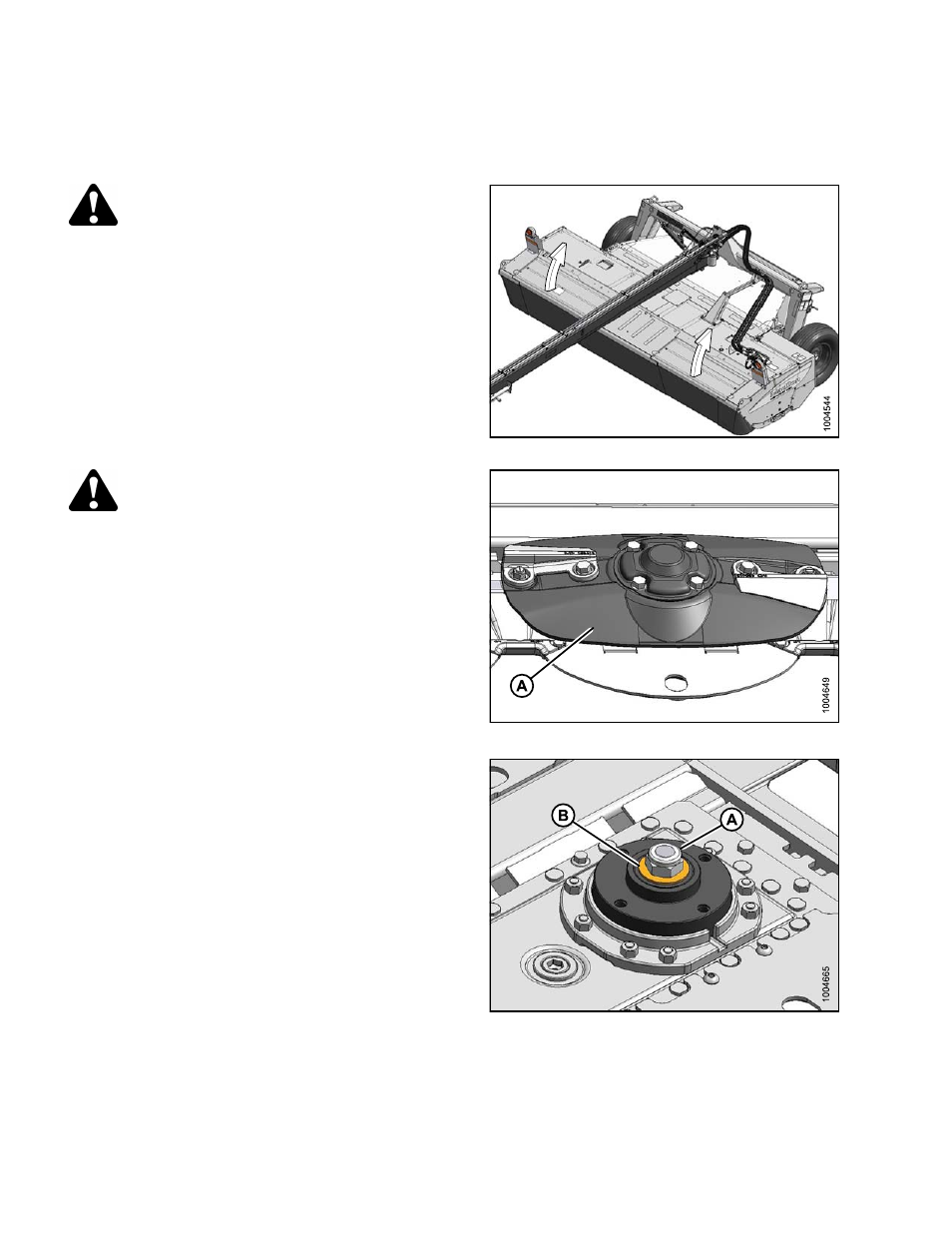 1004544

A

1004649

B

A

1004665