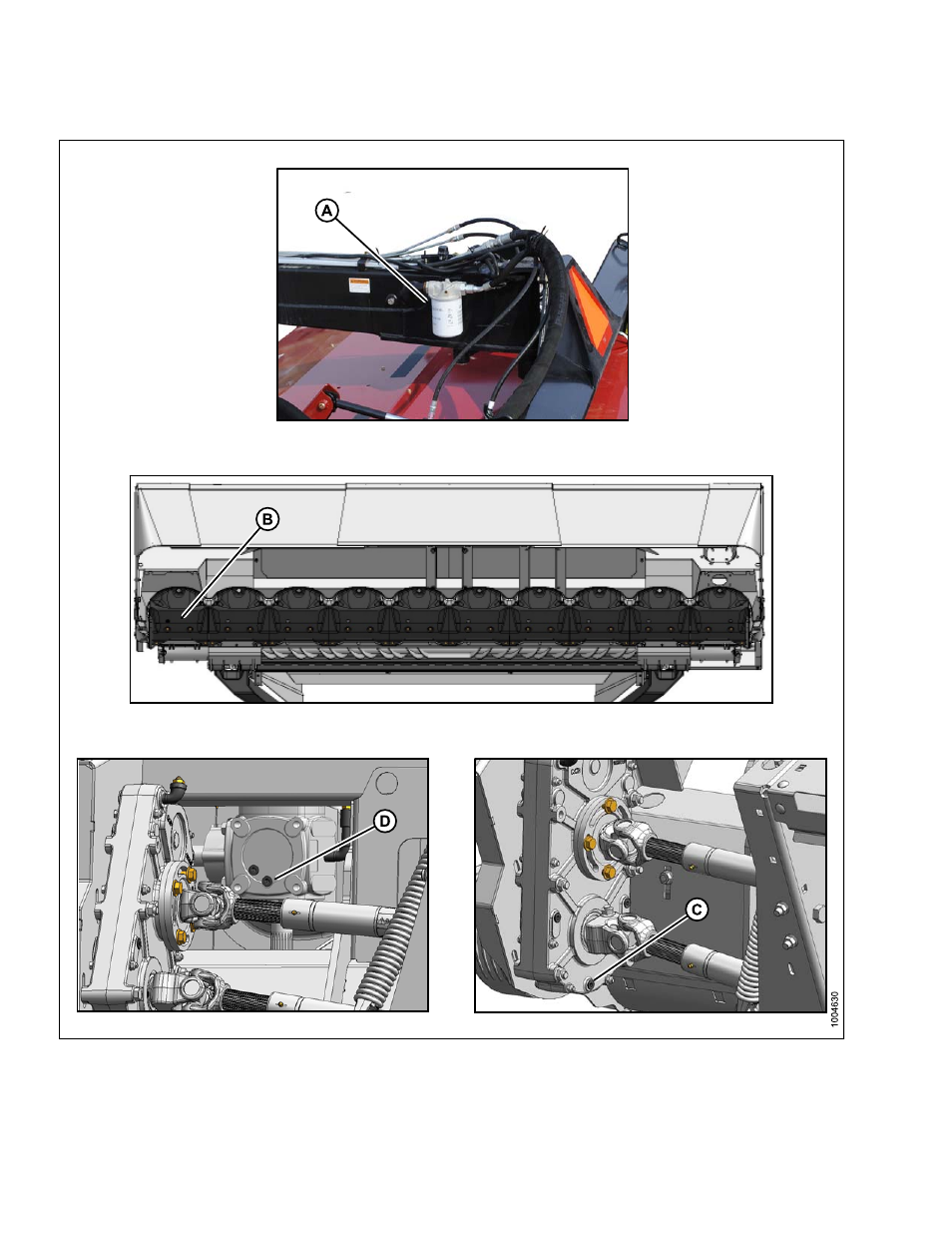 A

B

D

C

1004630