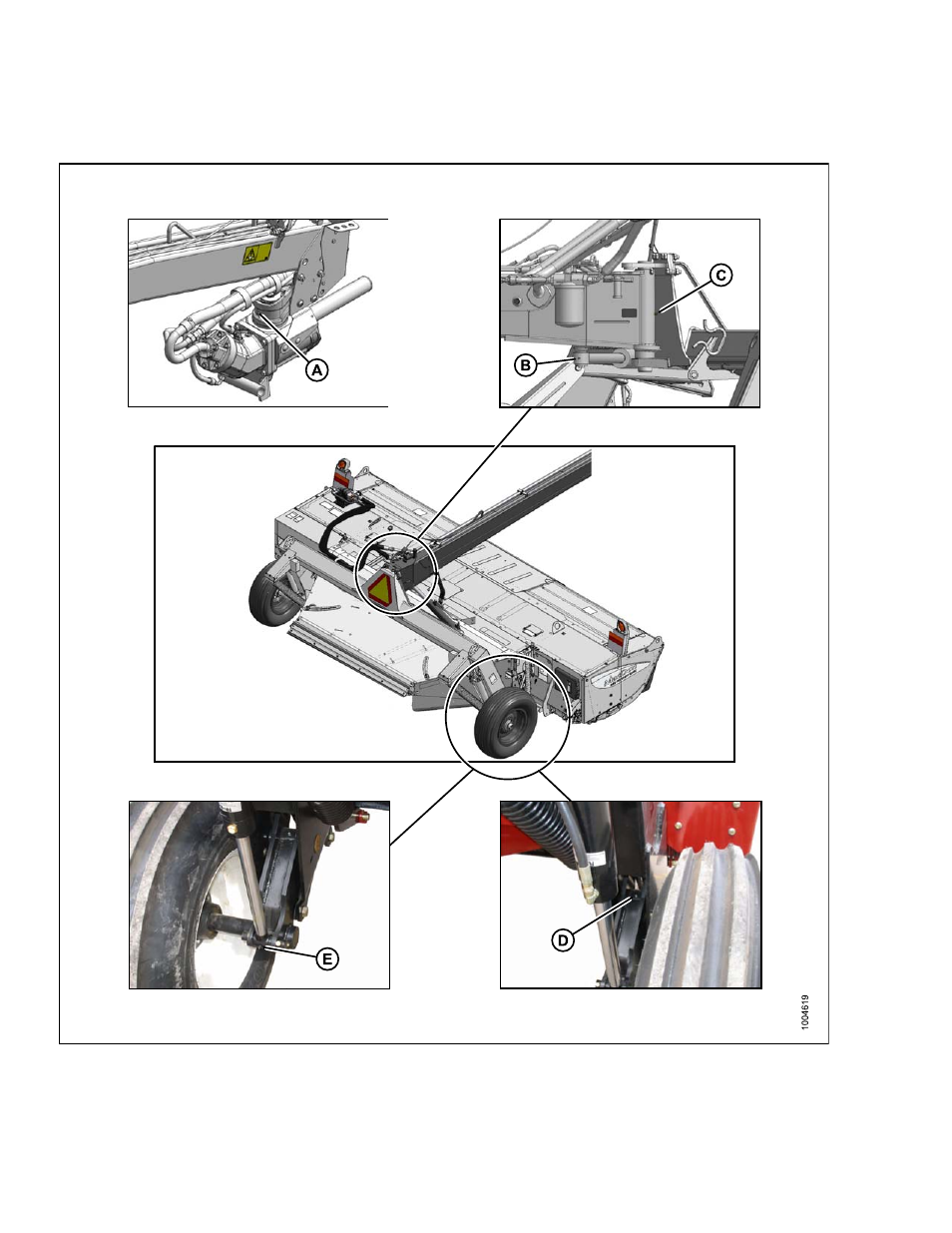 A

C

B

E

D

1004619