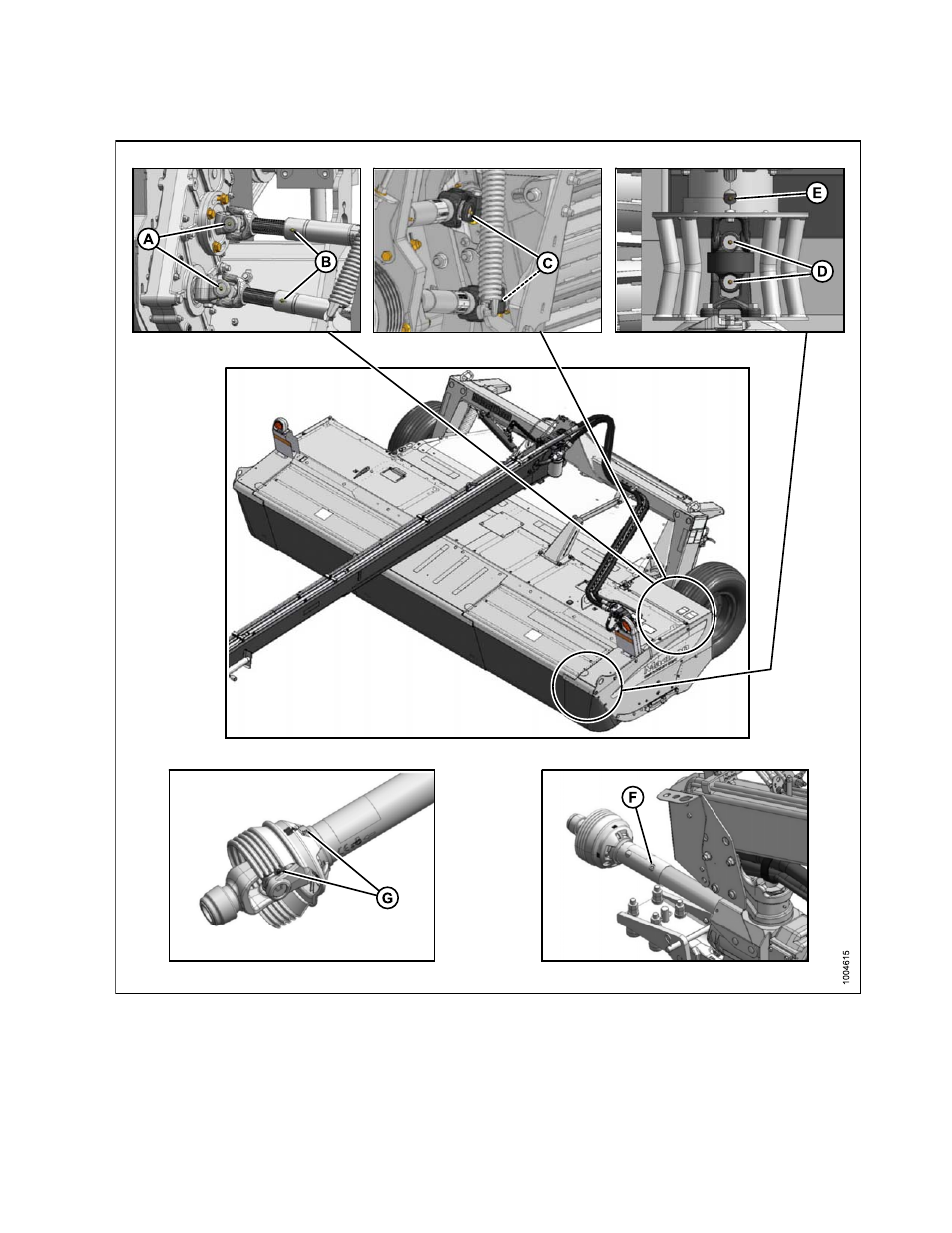 A
B
C
E
D
G
F
1004615