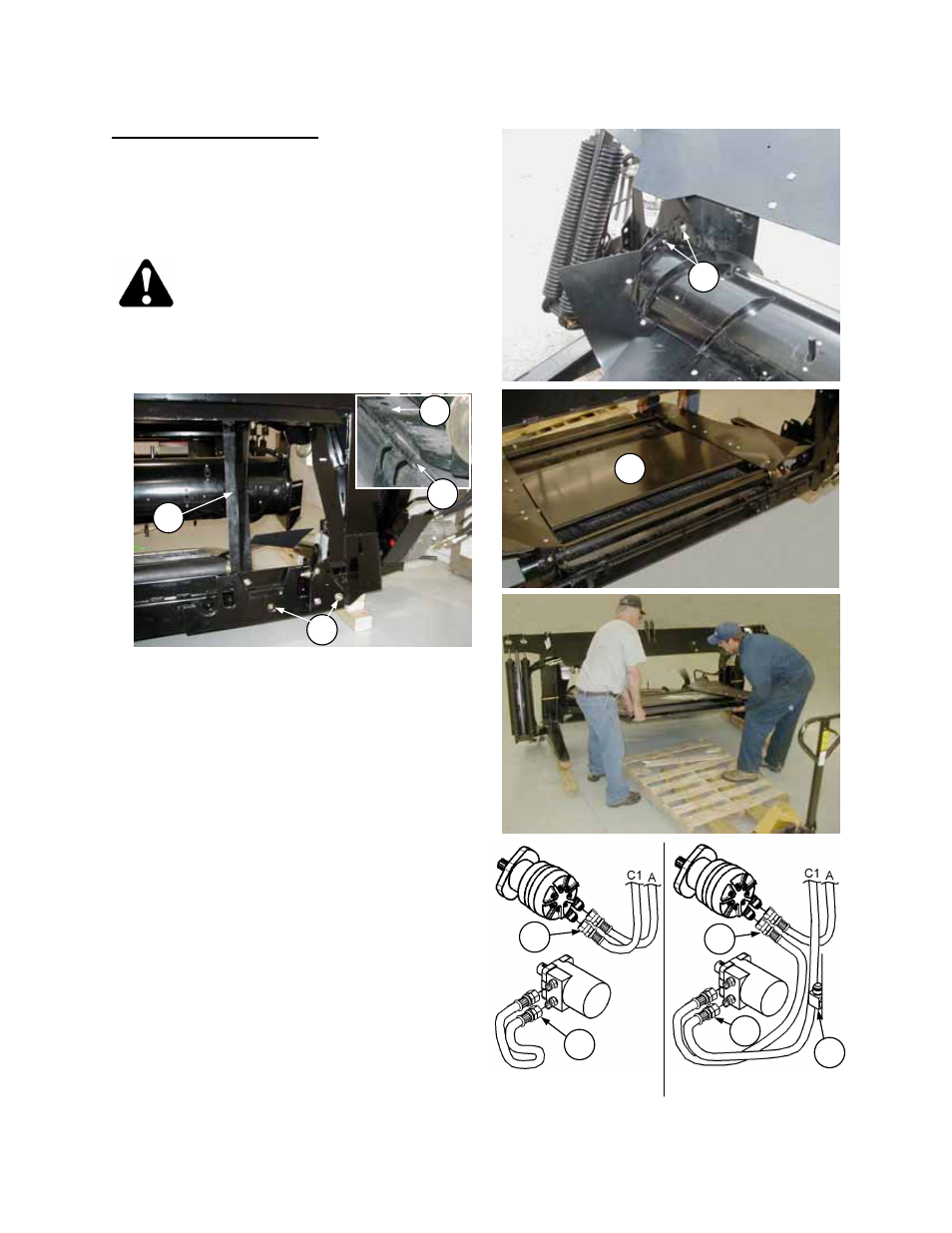 C1 A

C1 A