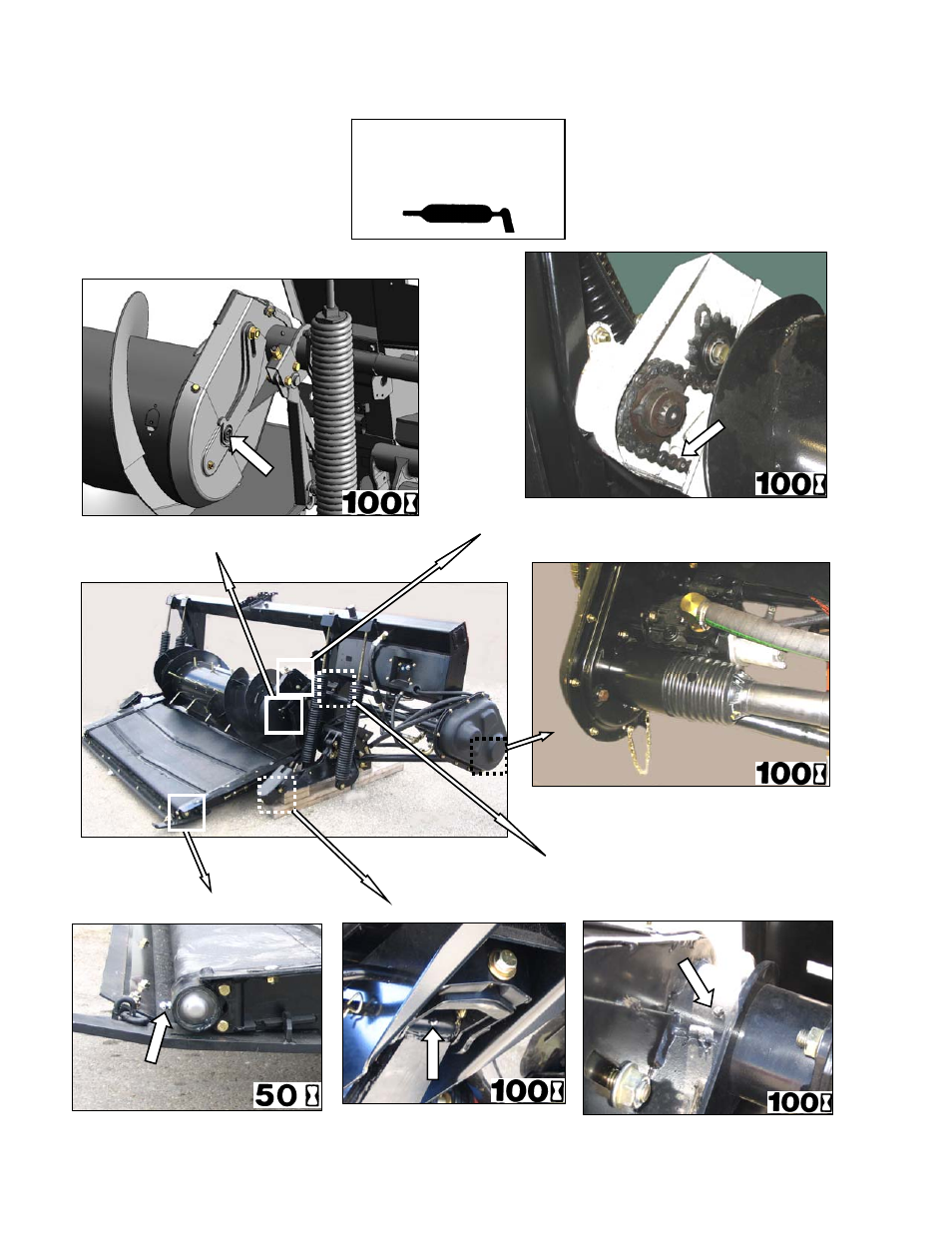 100
100
100
50
100
100