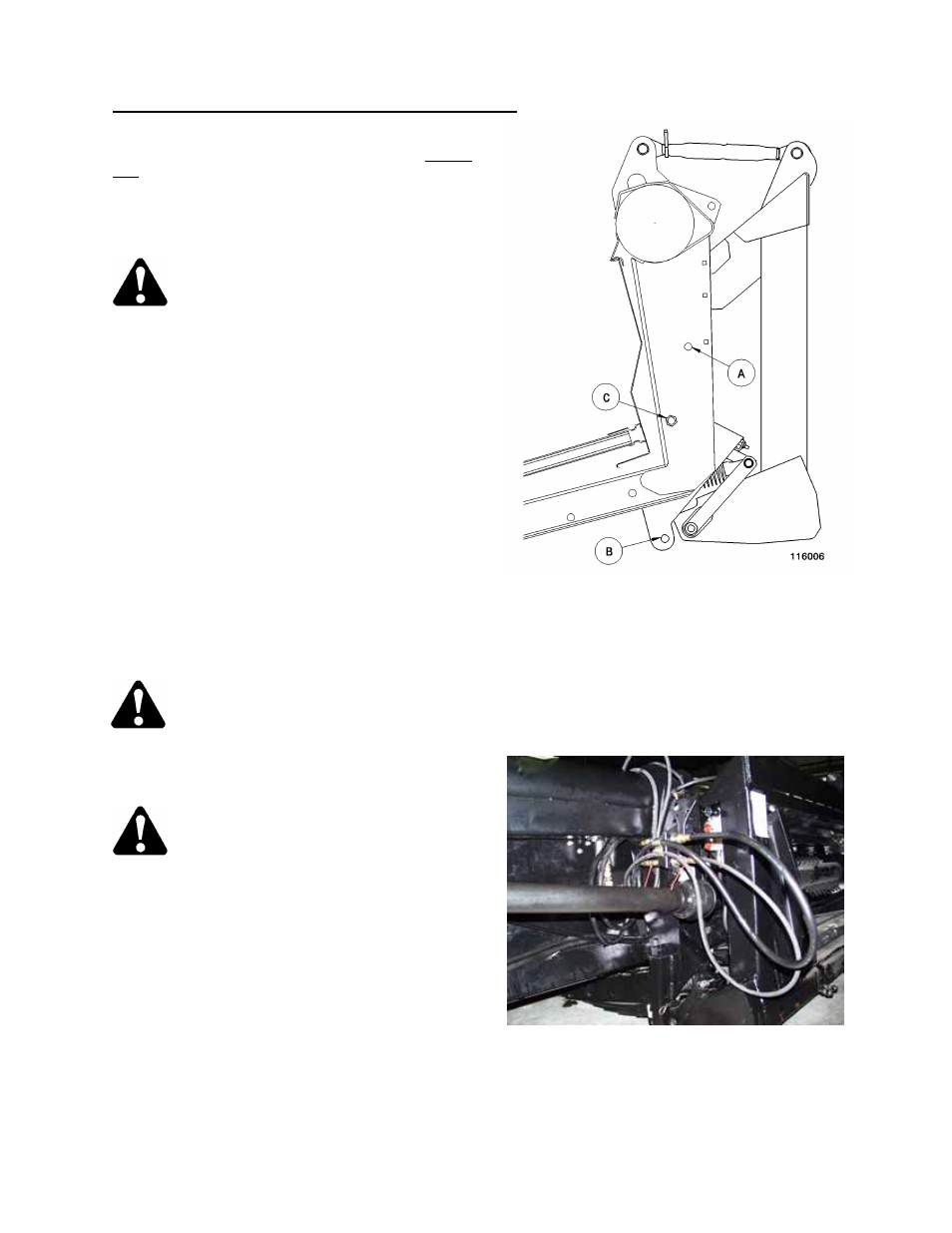 A

C

B

116006