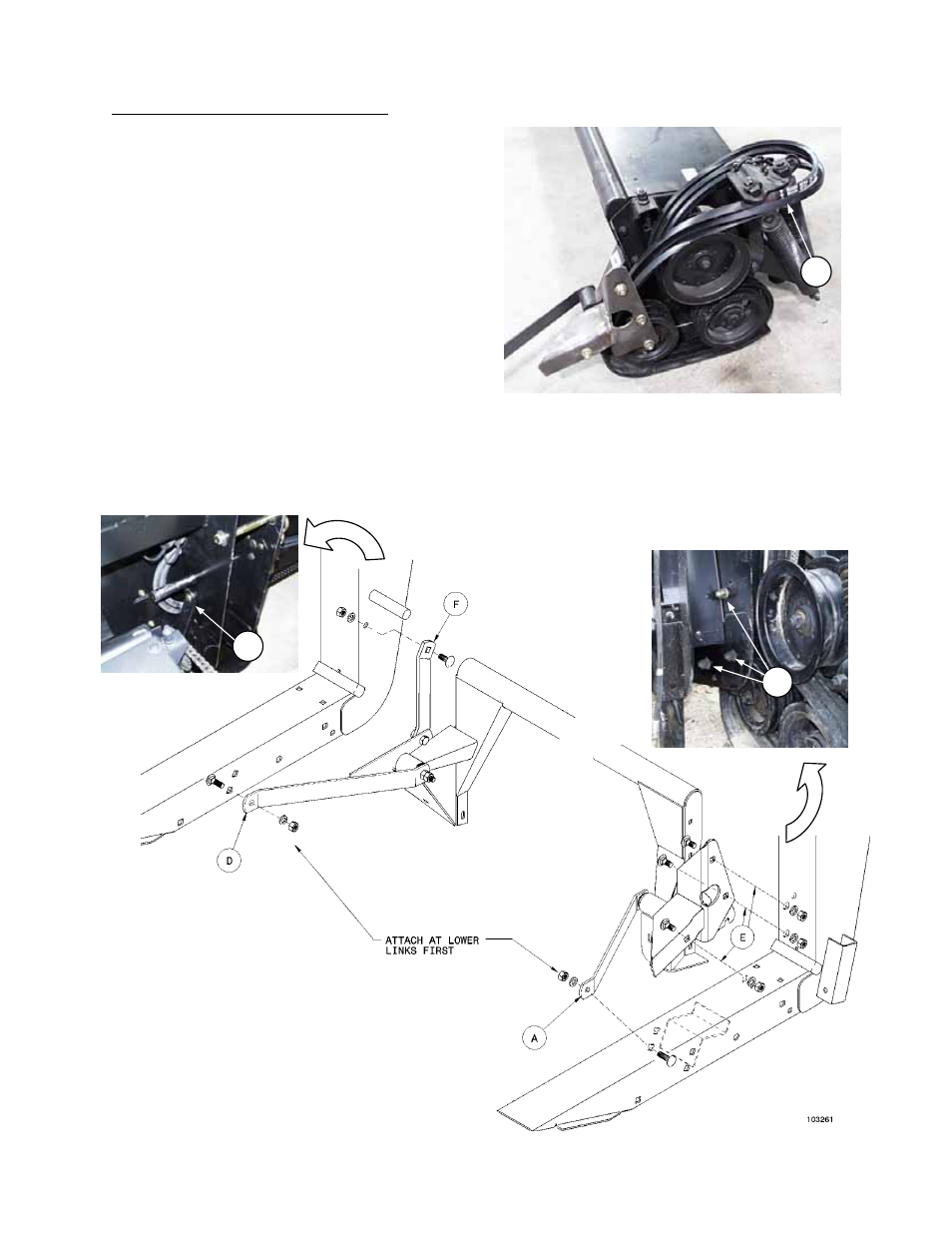 F

D

ATTACH AT LOWER LINKS FIRST

E

A

103261