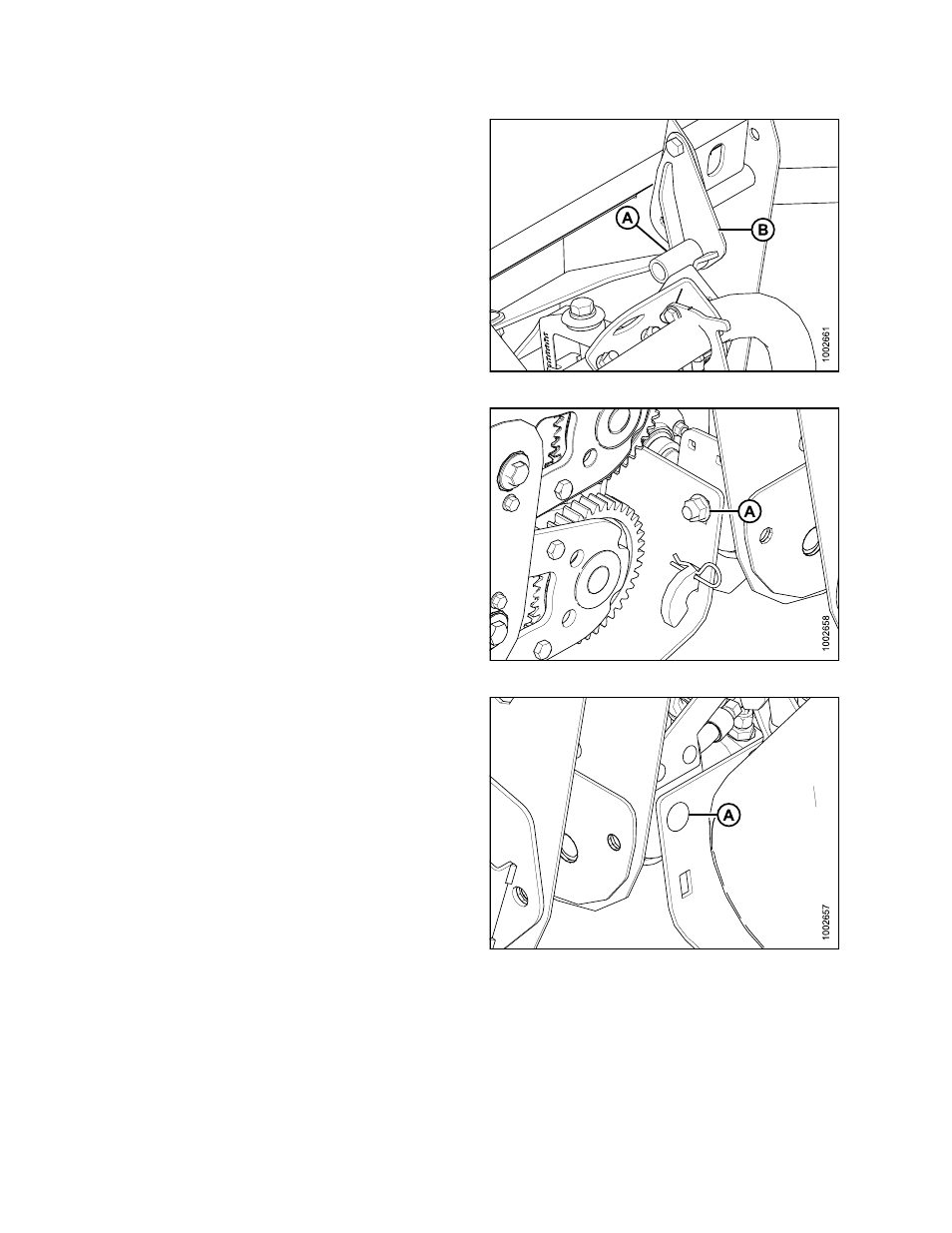 A

B

1002661

A

1002658

A

1002657