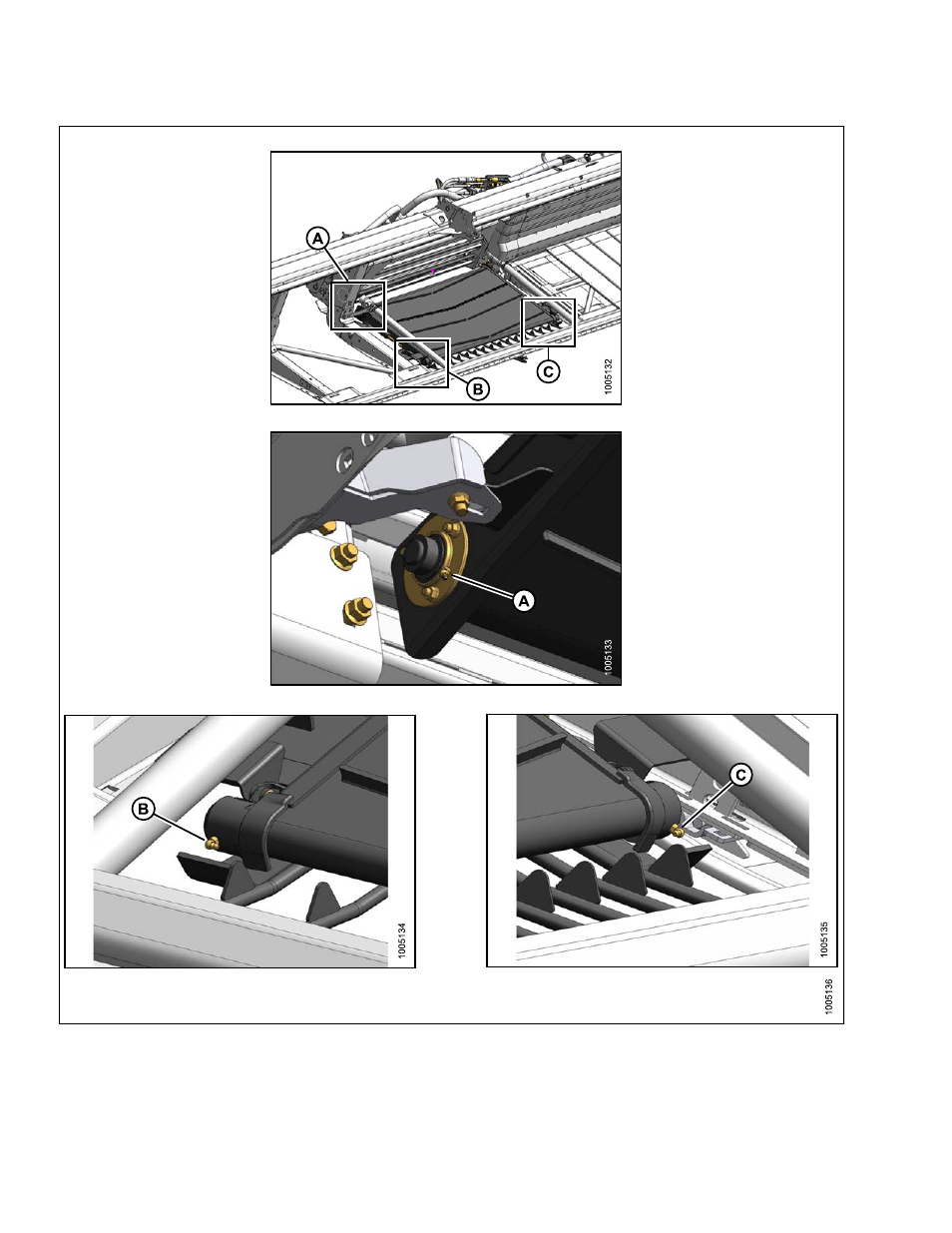 A

B

C

1005132

A

1005133

B

1005134

C

1005135

1005136