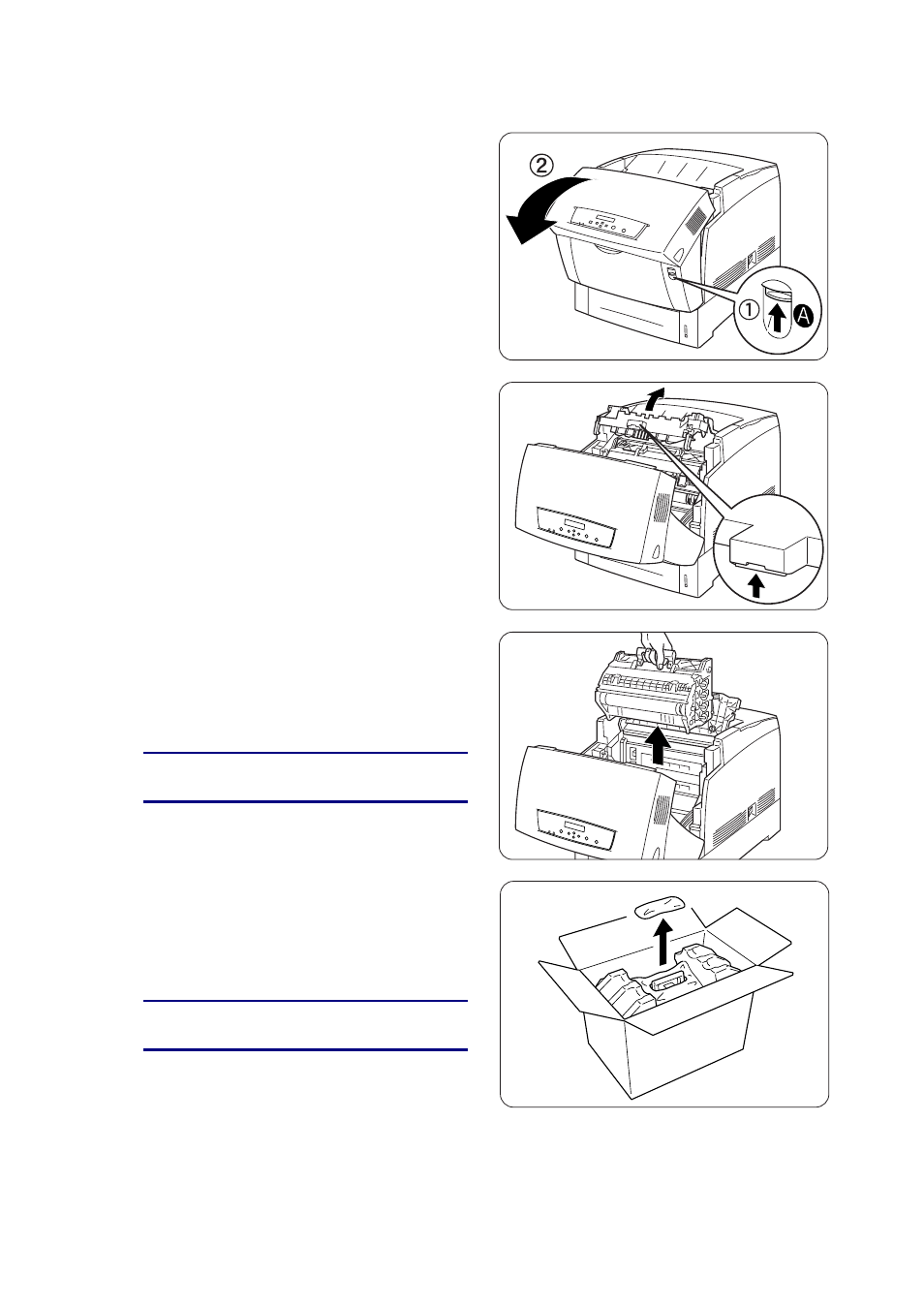 ②

①

A